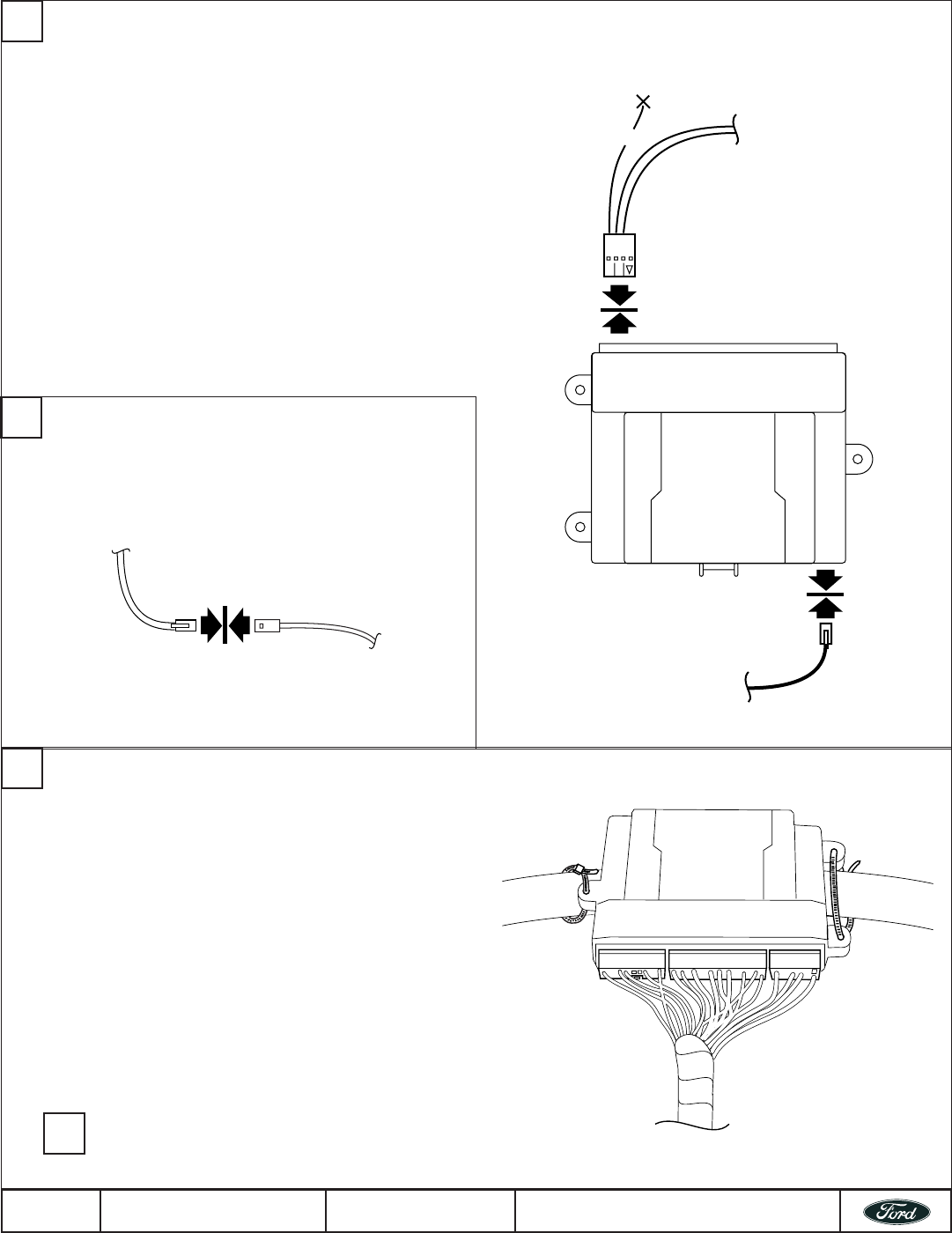 Ford