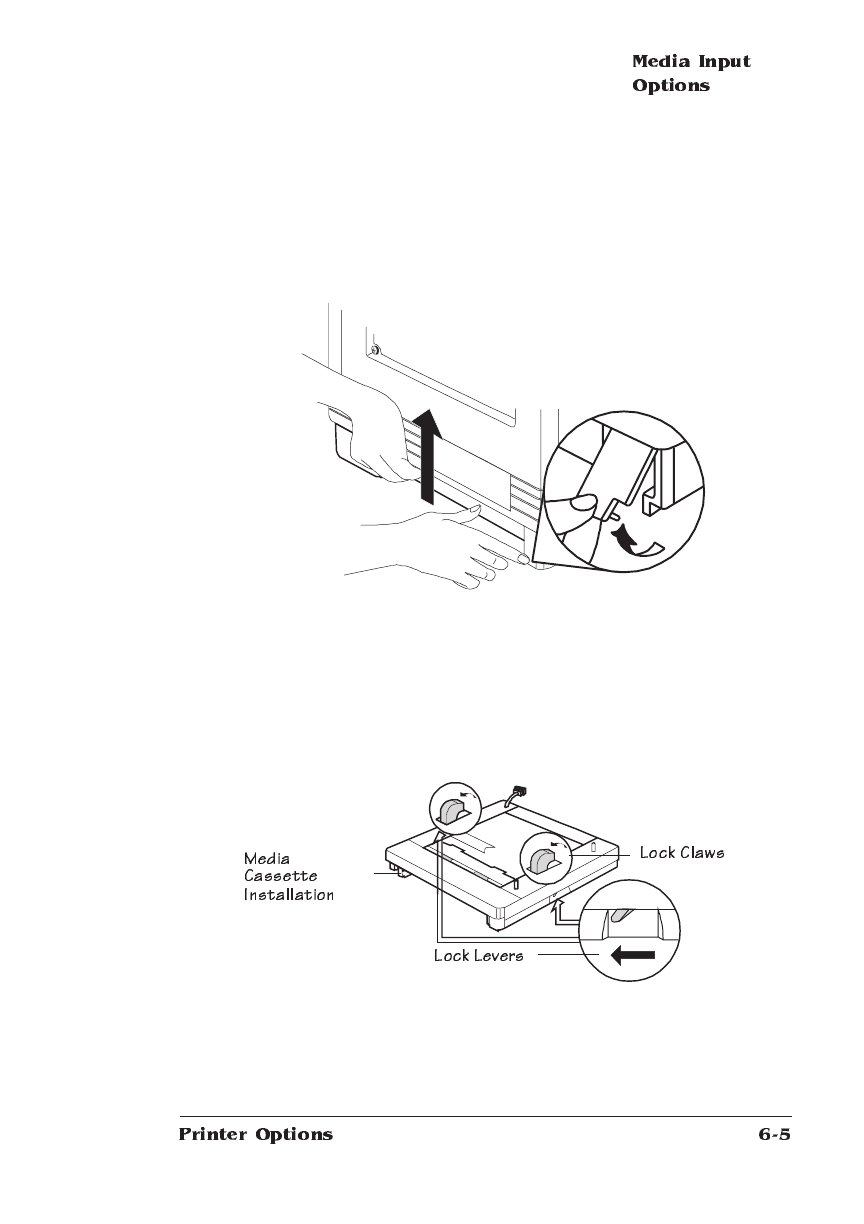 Media Input Options

Media Cassette Installation

Lock Claws

Lock Levers

Printer Options

6-5