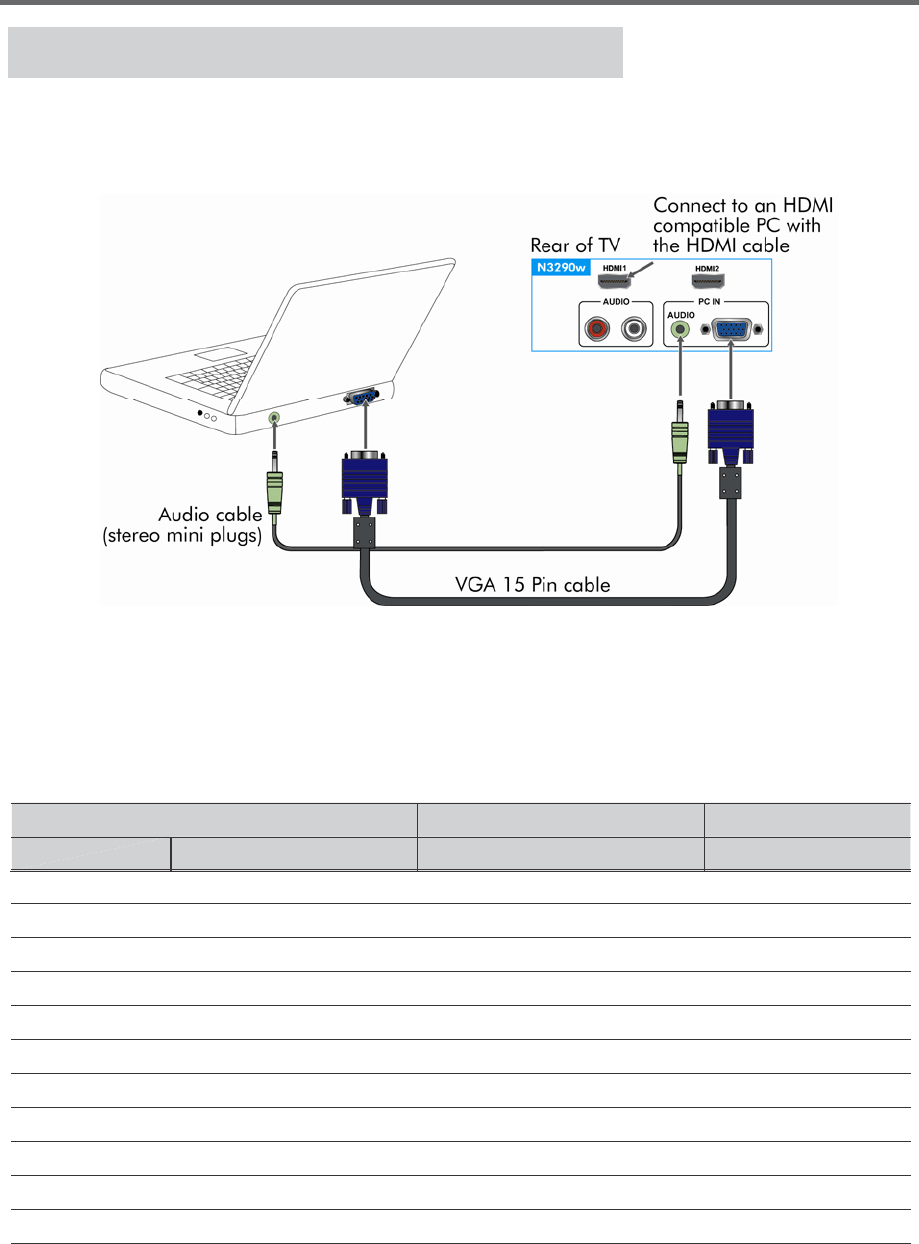 Connect to an HDMI compatible PC with the HDMI cable

Rear of TV

N3290w

HDMI1

HDMI2

AUDIO

PC IN

AUDIO

Audio cable (stereo mini plugs)

VGA 15 Pin cable