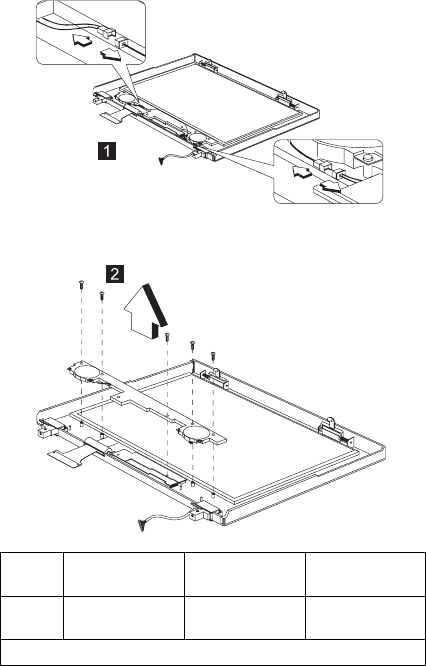 1

2