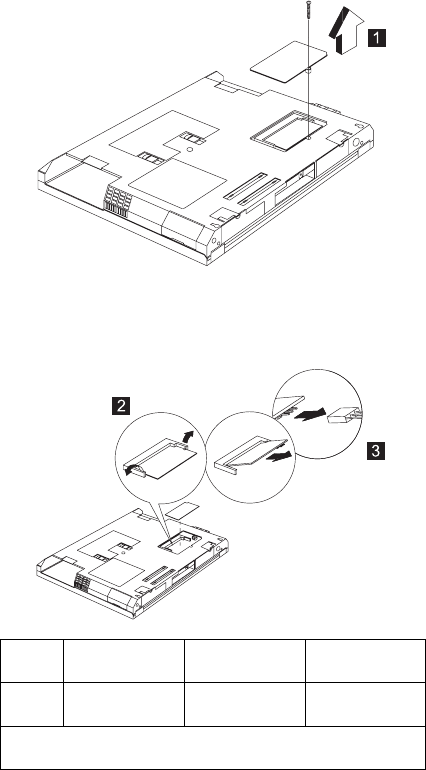 1

2

3