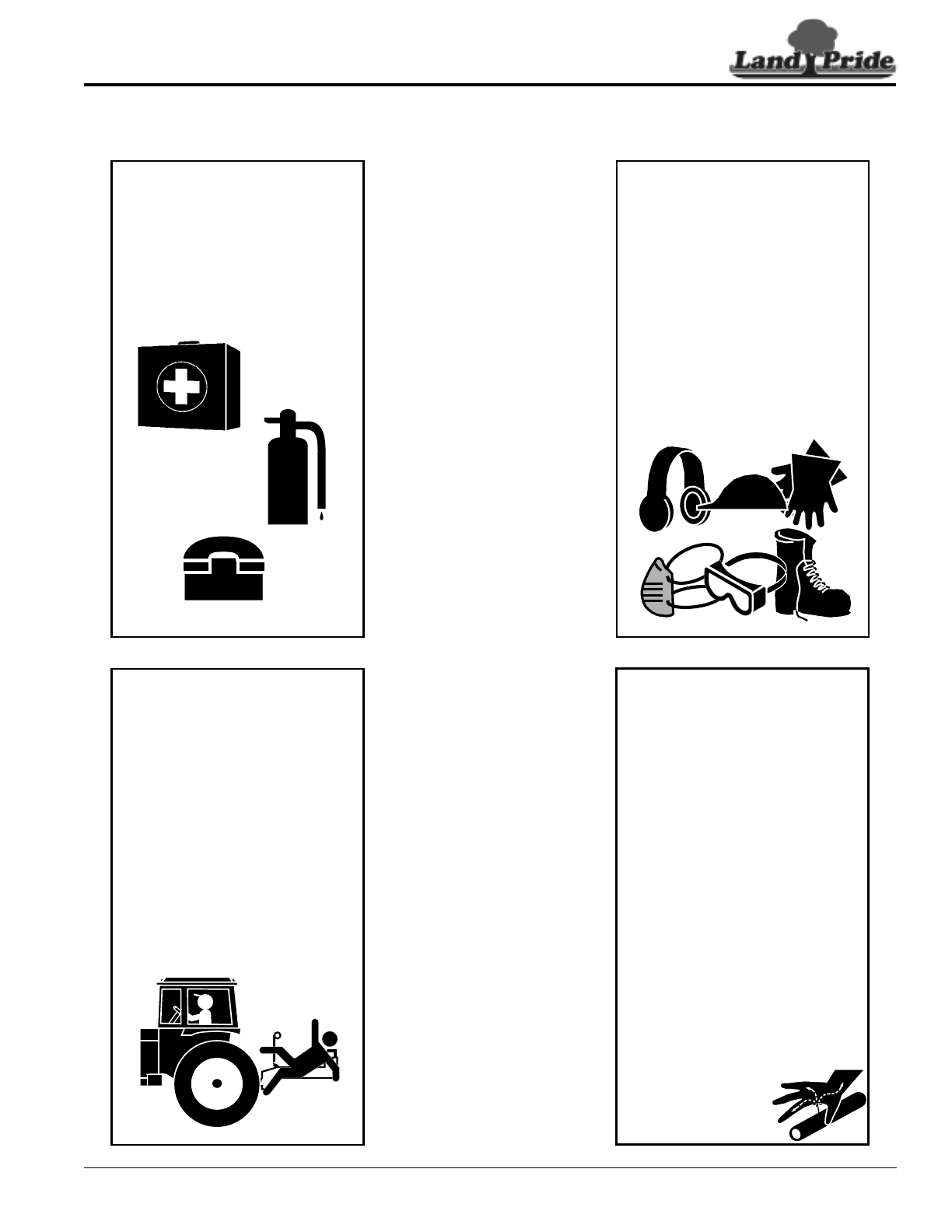 Land Pride