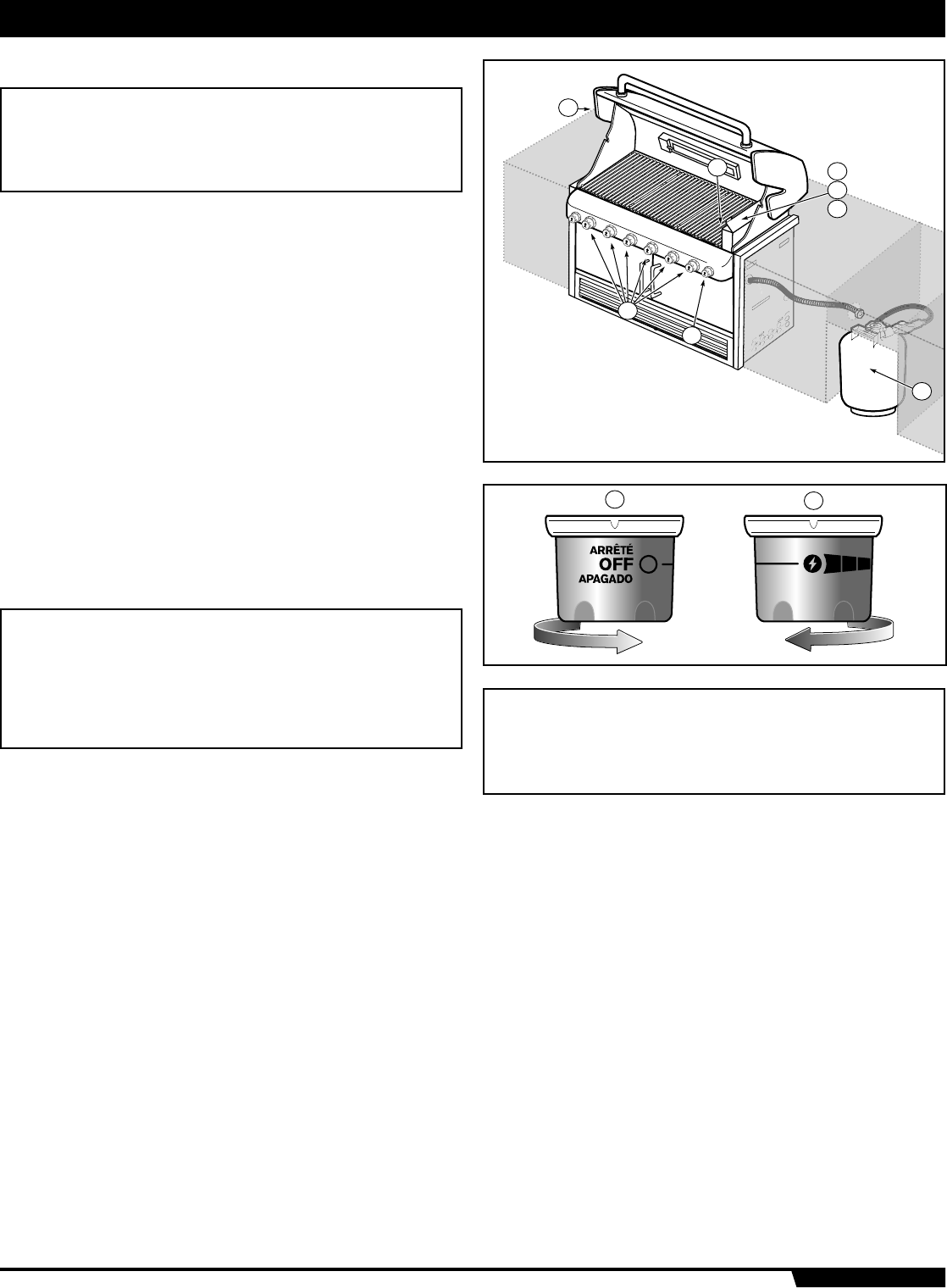 ARRÊTÉ
OFF
APAGADO