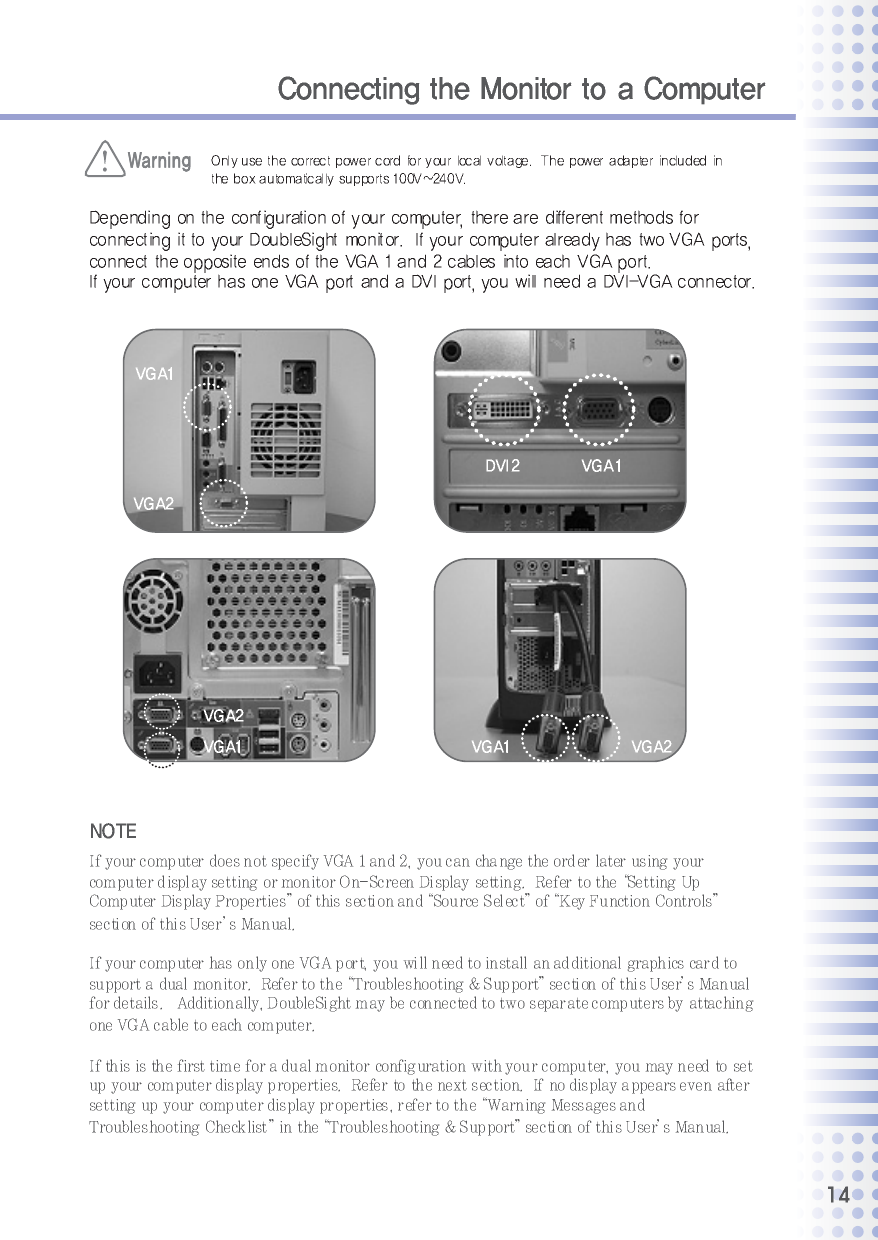 Connecting the Monitor to a Computer

Warning Only use the correct power cord for your local voltage. The power adapter included in the box automatically supports 100V~240V.

Depending on the configuration of your computer, there are different methods for connecting it to your DoubleSight monitor. If your computer already has two VGA ports, connect the opposite ends of the VGA 1 and 2 cables into each VGA port.
If your computer has one VGA port and a DVI port, you will need a DVI-VGA connector.

VGA1
VGA2

DVI2 VGA1

VGA2
VGA1

VGA1 VGA2

NOTE
If your computer does not specify VGA 1 and 2, you can change the order later using your computer display setting or monitor On-Screen Display setting. Refer to the "Setting Up Computer Display Properties" of this section and "Source Select" of "Key Function Controls" section of this User's Manual.

If your computer has only one VGA port, you will need to install an additional graphics card to support a dual monitor. Refer to the "Troubleshooting & Support" section of this User's Manual for details. Additionally, DoubleSight may be connected to two separate computers by attaching one VGA cable to each computer.

If this is the first time for a dual monitor configuration with your computer, you may need to set up your computer display properties. Refer to the next section. If no display appears even after setting up your computer display properties, refer to the "Warning Messages and Troubleshooting Checklist" in the "Troubleshooting & Support" section of this User's Manual.

14