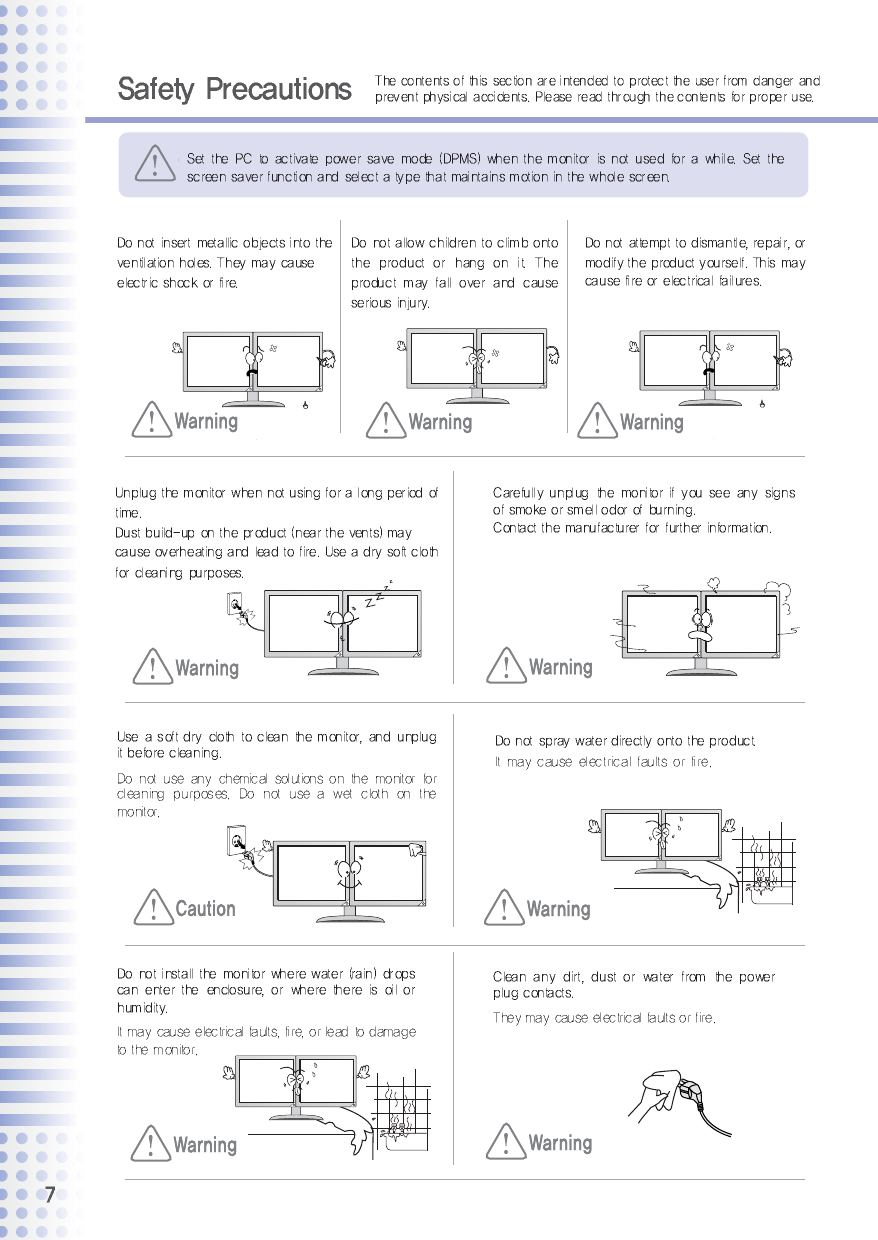 Safety Precautions

The contents of this section are intended to protect the user from danger and prevent physical accidents. Please read through the contents for proper use.

Set the PC to activate power save mode (DPMS) when the monitor is not used for a while. Set the screen saver function and select a type that maintains motion in the whole screen.

Do not insert metallic objects into the ventilation holes. They may cause electric shock or fire.

Warning

Do not allow children to climb onto the product or hang on it. The product may fall over and cause serious injury.

Warning

Do not attempt to dismantle, repair, or modify the product yourself. This may cause fire or electrical failures.

Warning

Unplug the monitor when not using for a long period of time.
Dust build-up on the product (near the vents) may cause overheating and lead to fire. Use a dry soft cloth for cleaning purposes.

Warning

Carefully unplug the monitor if you see any signs of smoke or smell odor of burning.
Contact the manufacturer for further information.

Warning

Use a soft dry cloth to clean the monitor, and unplug it before cleaning.

Do not use any chemical solutions on the monitor for cleaning purposes. Do not use a wet cloth on the monitor.

Caution

Do not spray water directly onto the product.
It may cause electrical faults or fire.

Warning

Do not install the monitor where water (rain) drops can enter the enclosure, or where there is oil or humidity.

It may cause electrical faults, fire, or lead to damage to the monitor.

Warning

Clean any dirt, dust or water from the power plug contacts.

They may cause electrical faults or fire.

Warning

7