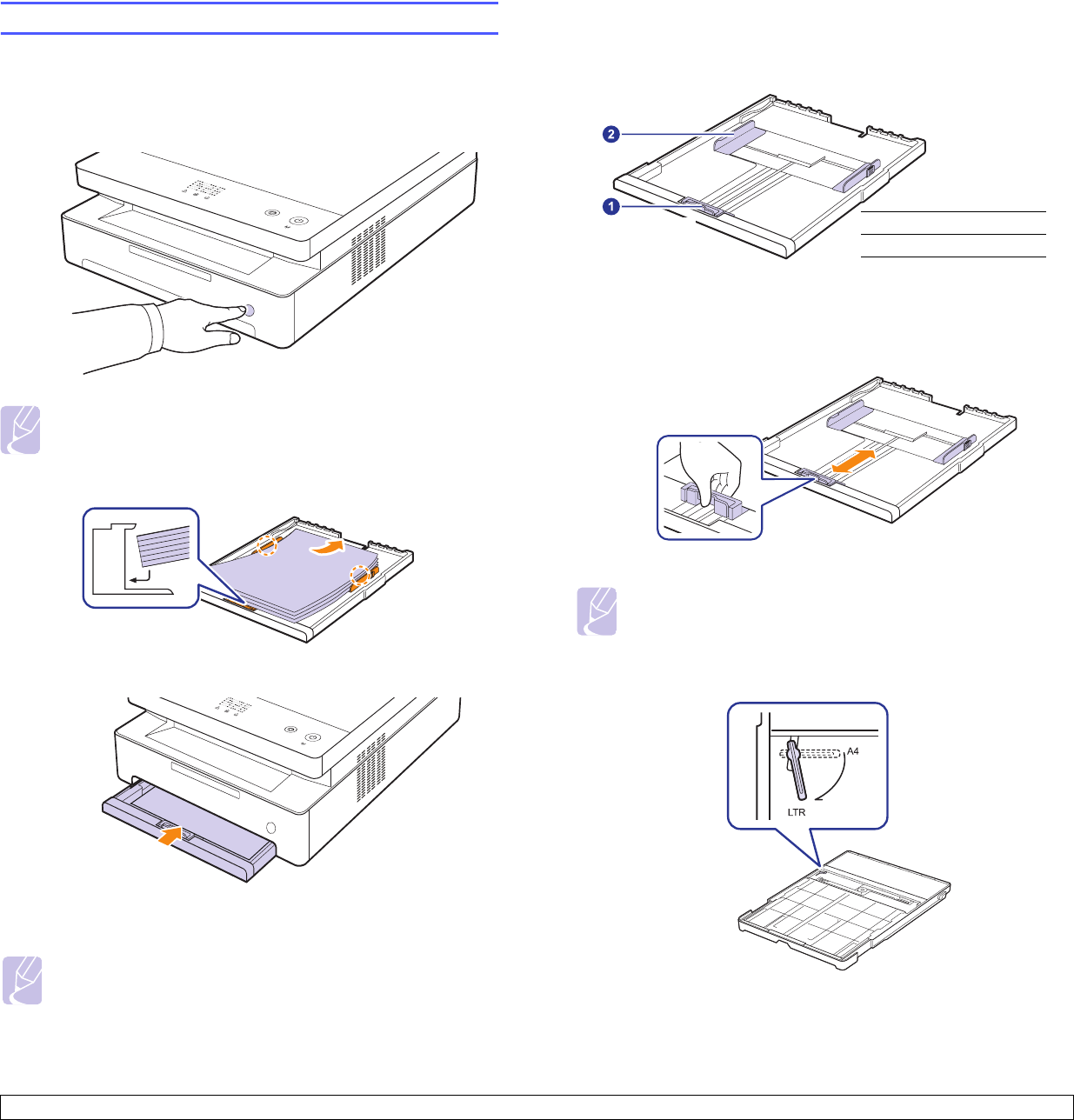 2

1

A4

LTR