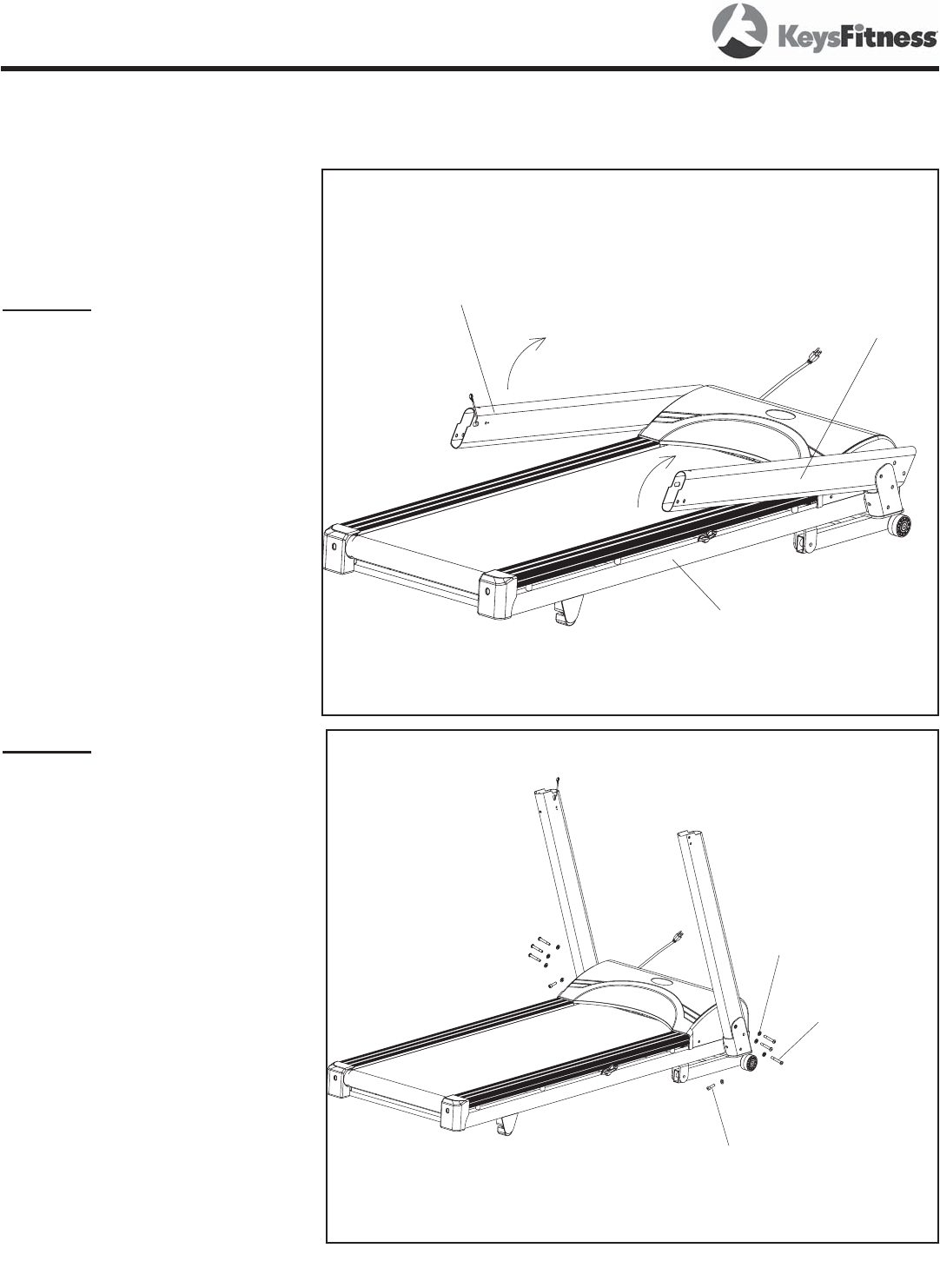 KeysFitness