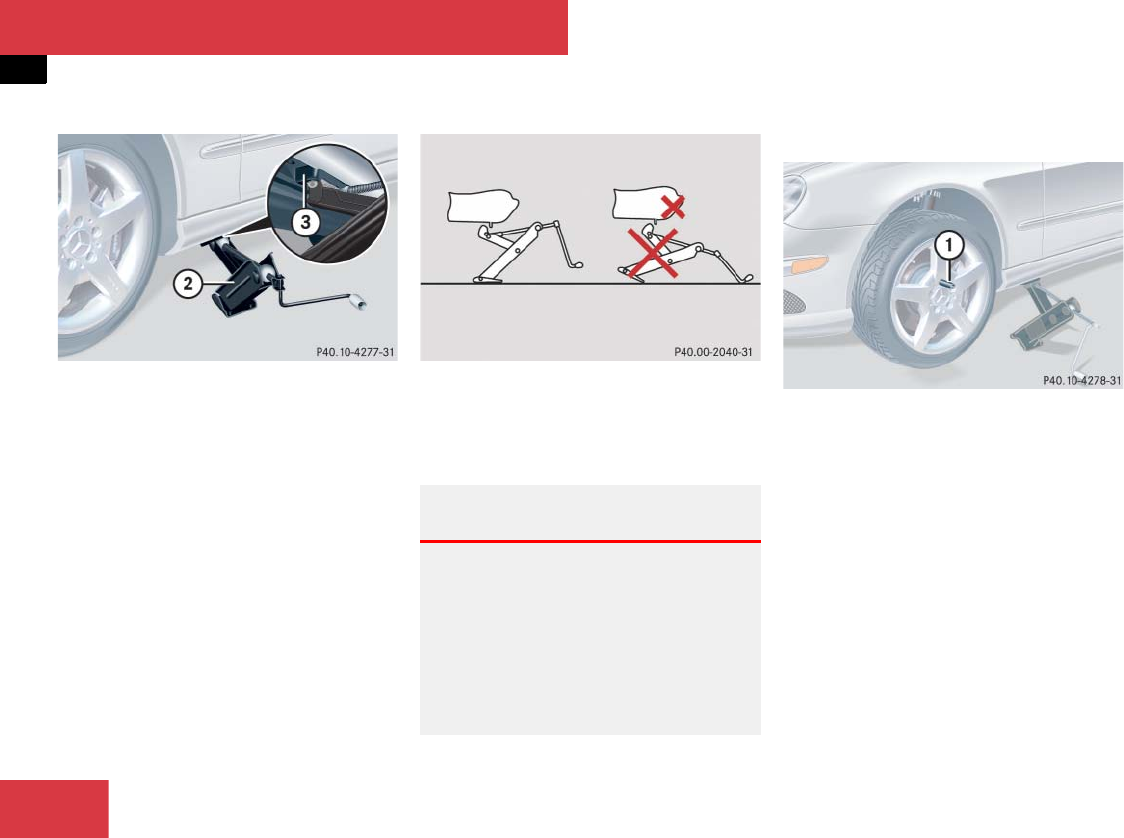 3

2

P40.10-4277-31

P40.00-2040-31

1

P40.10-4278-31