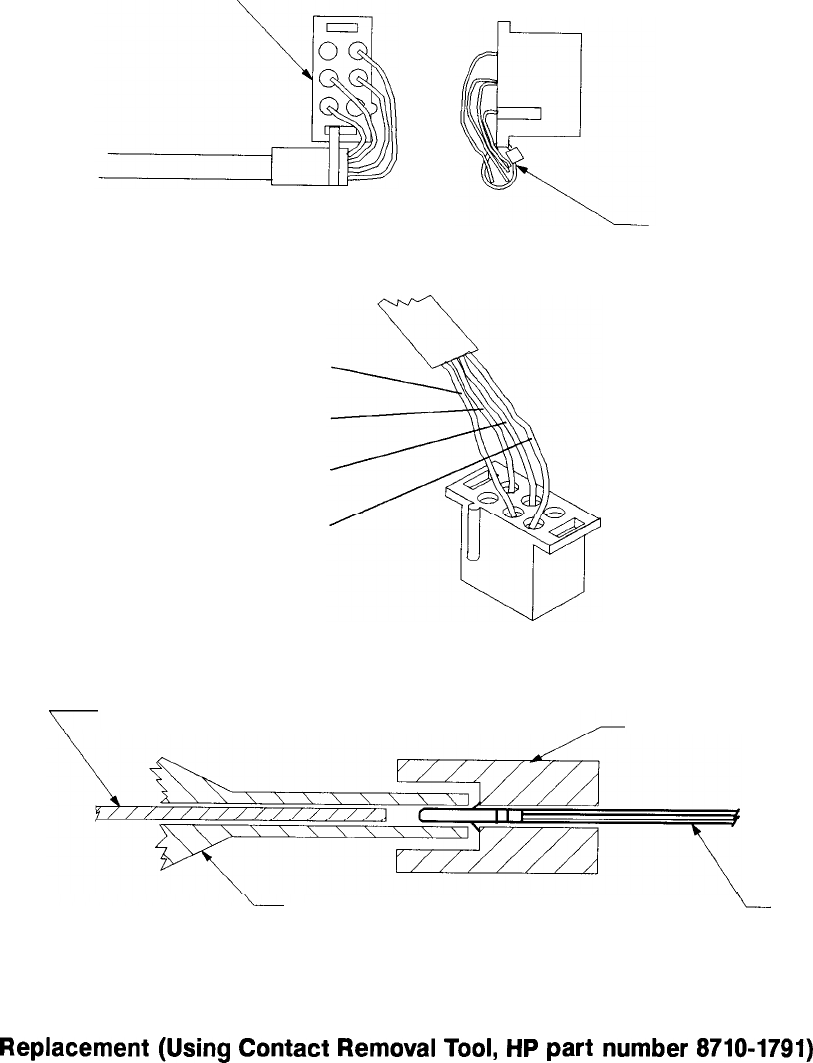 Replacement (Using Contact Removal Tool, HP part number 8710-1791)