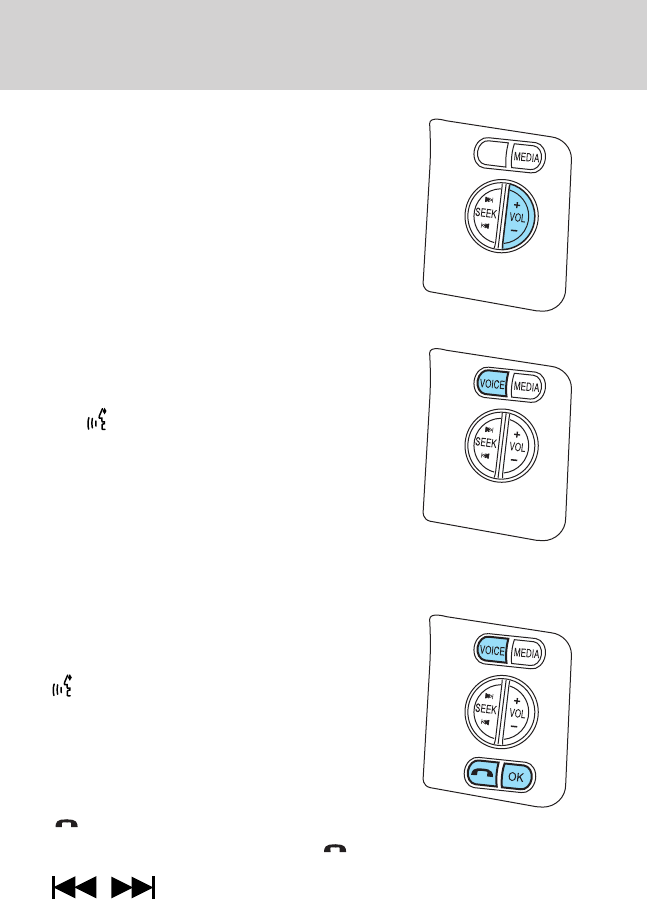 MEDIA

SEEK

+
VOL
−

VOICE MEDIA

SEEK

+
VOL
−

VOICE MEDIA

SEEK

+
VOL
−

OK