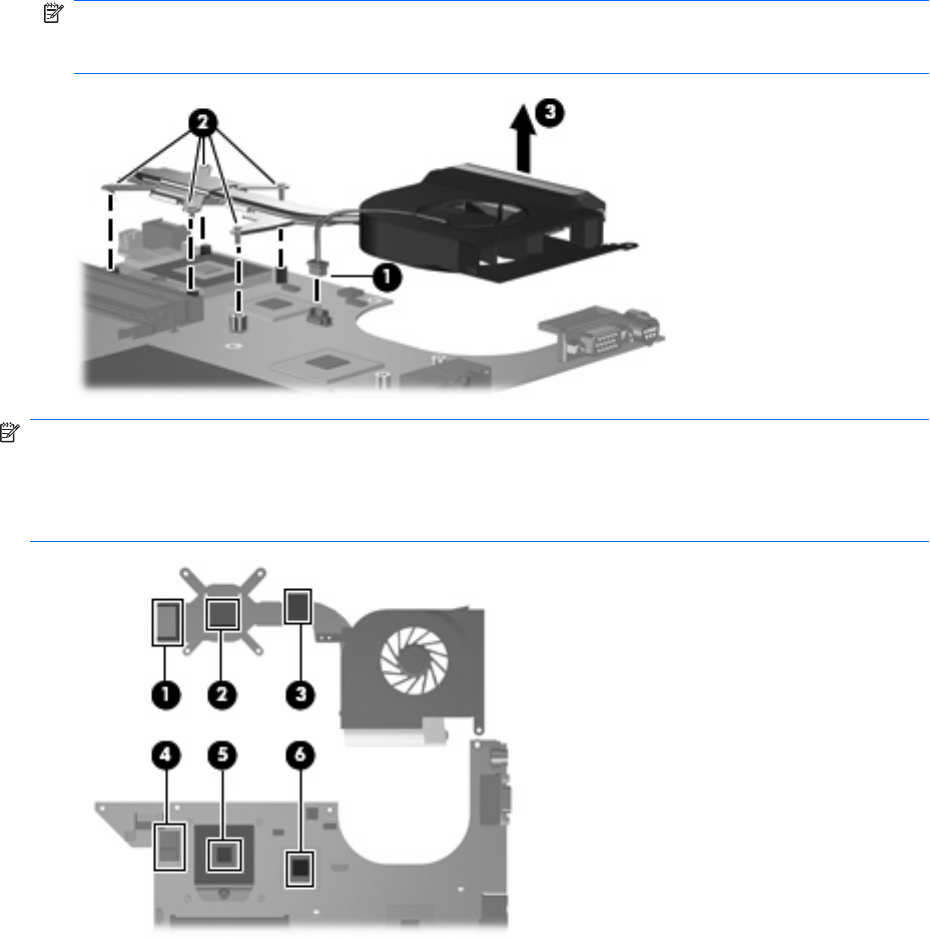 2

3

1

1

2

3

4

5

6