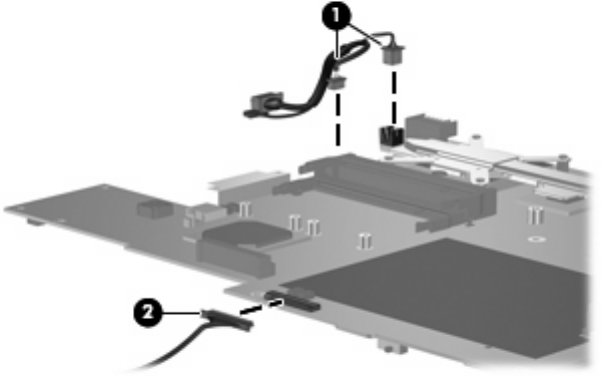 1

2