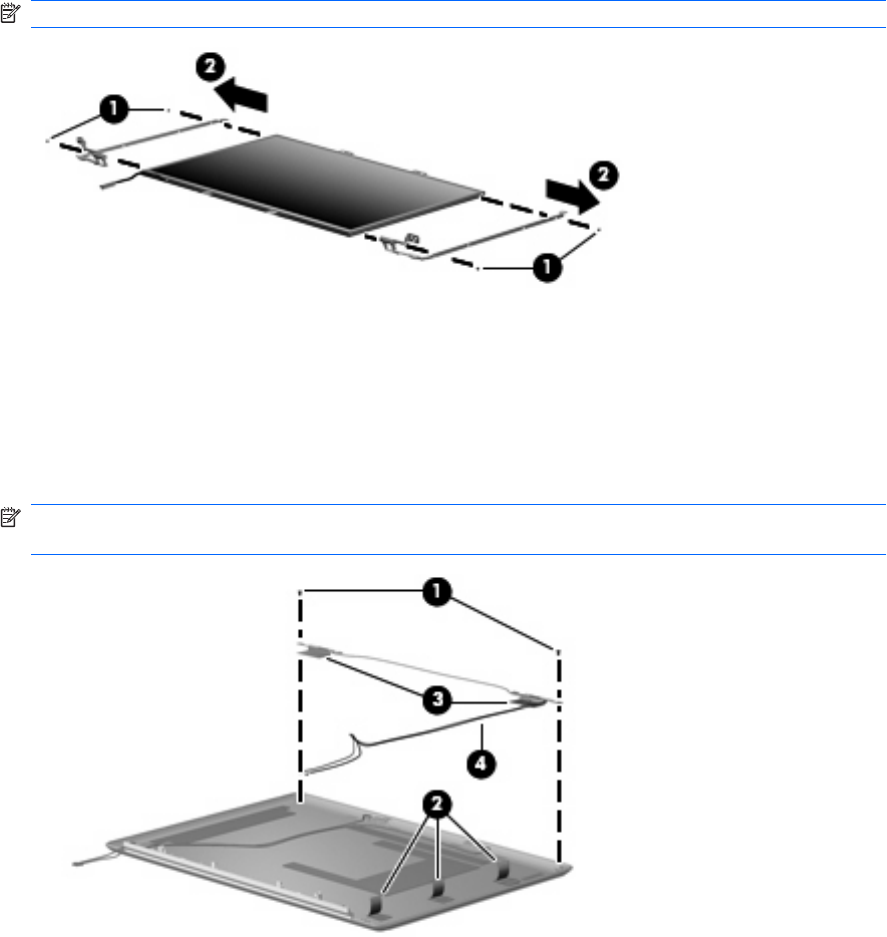 1

2

2

1

1

3

4

2