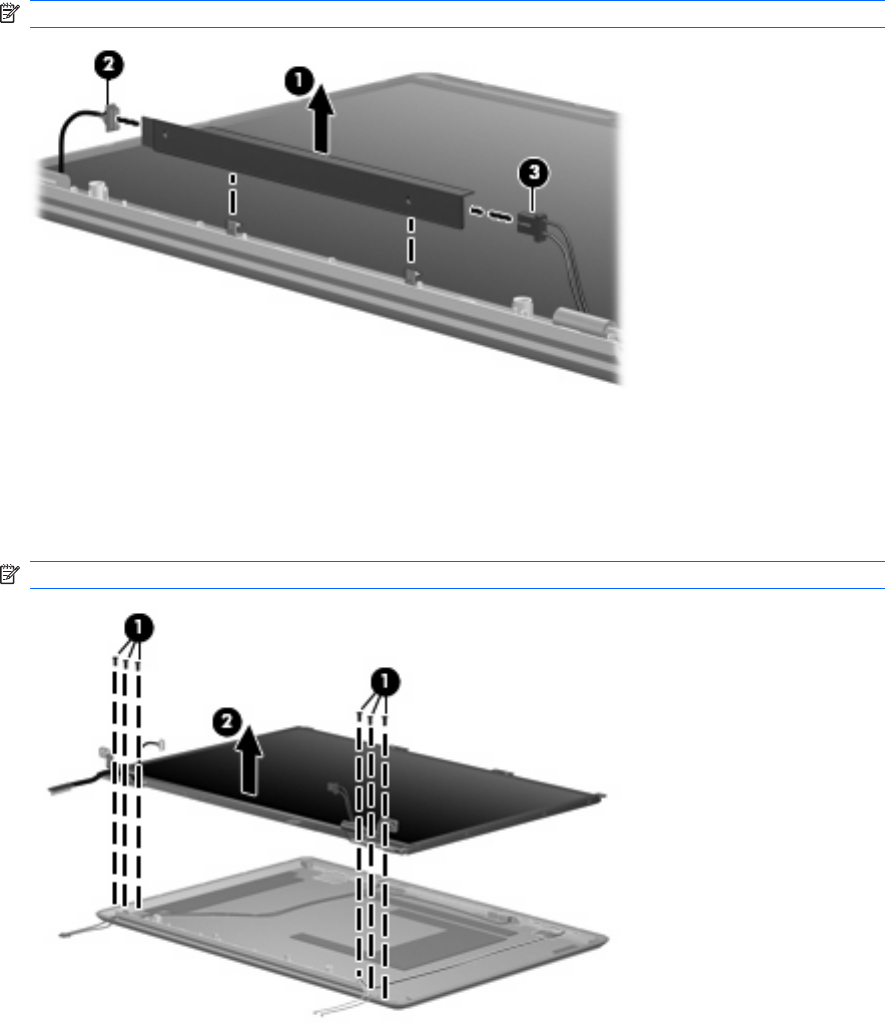 2

1

3

1

1

2