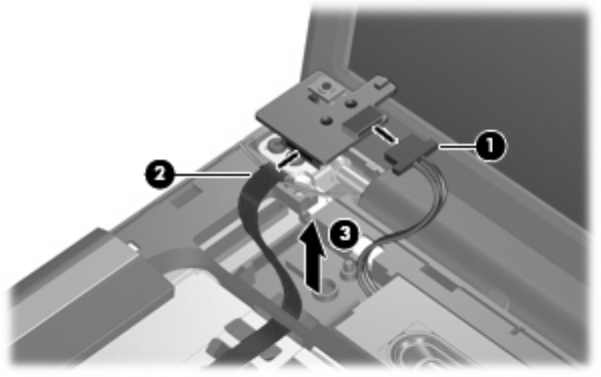 1
2
3