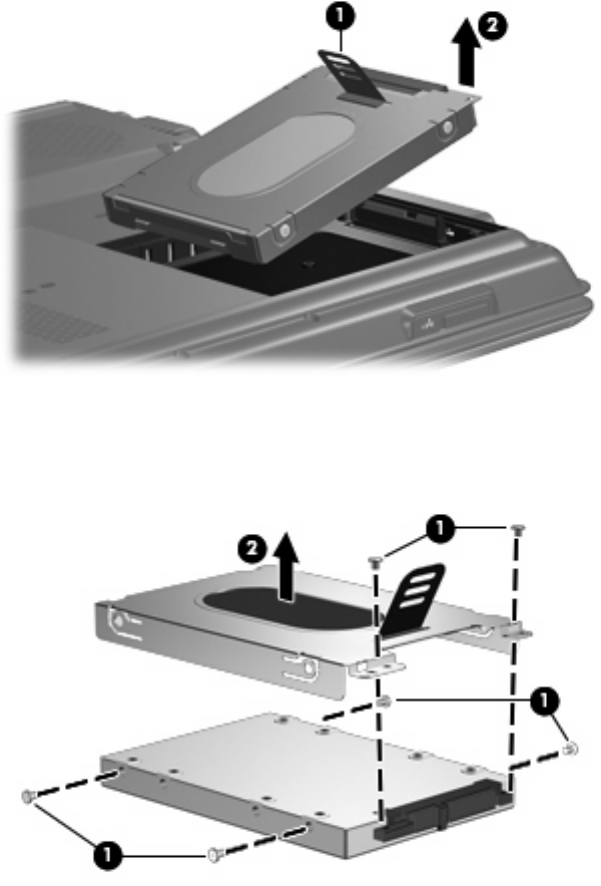 1
2

2
1
1
1