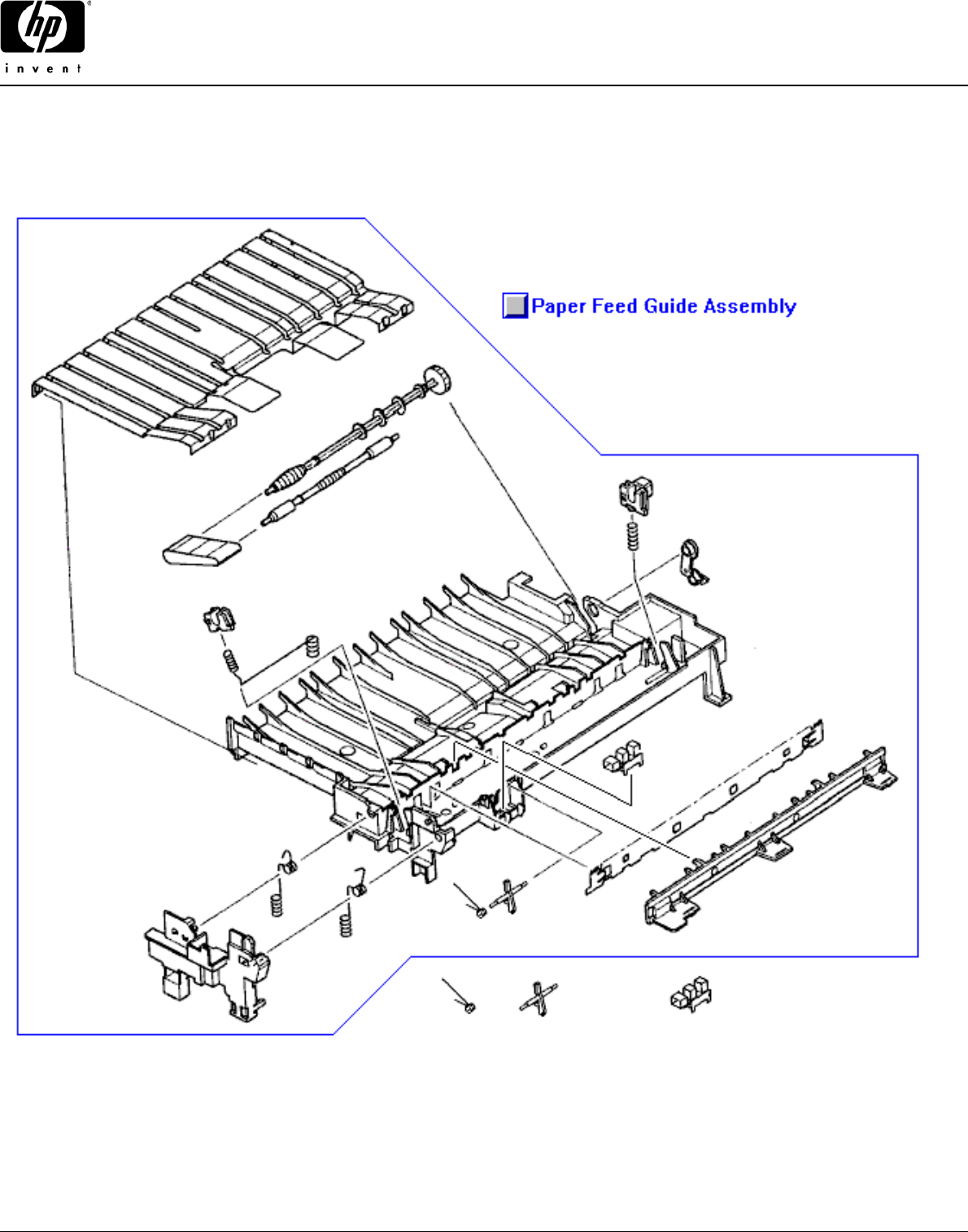 hp
invent

Paper Feed Guide Assembly