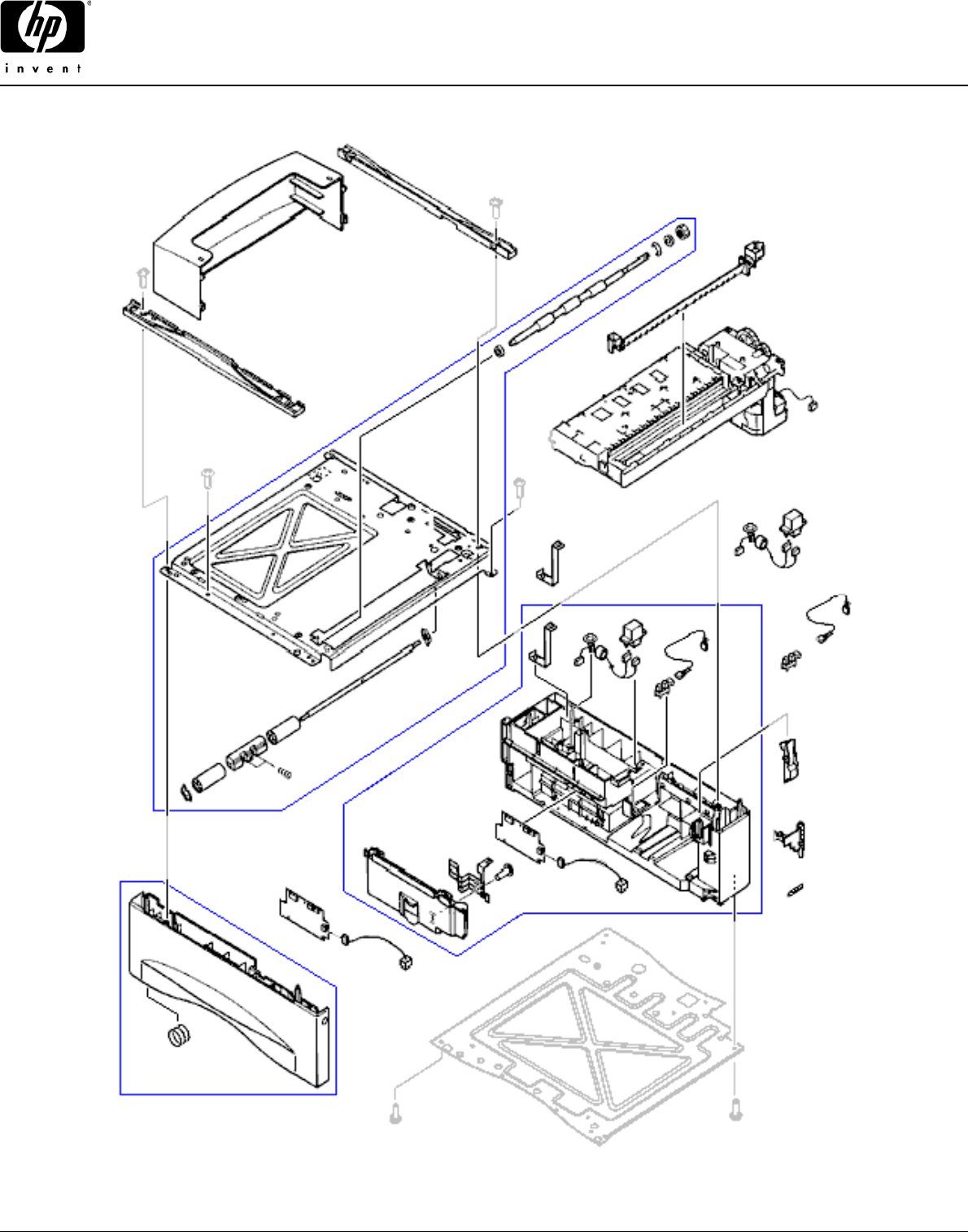 hp
invent