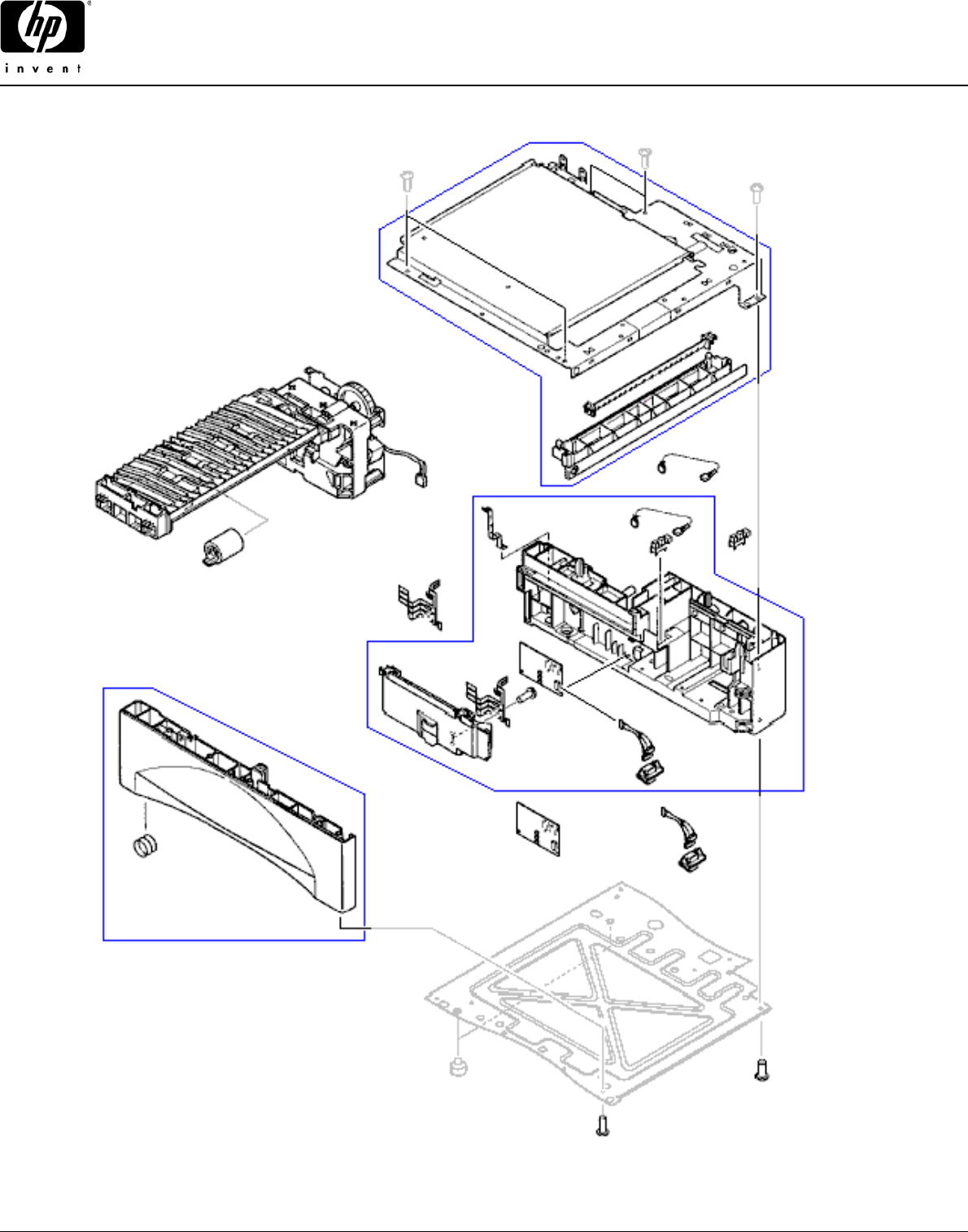 hp
invent