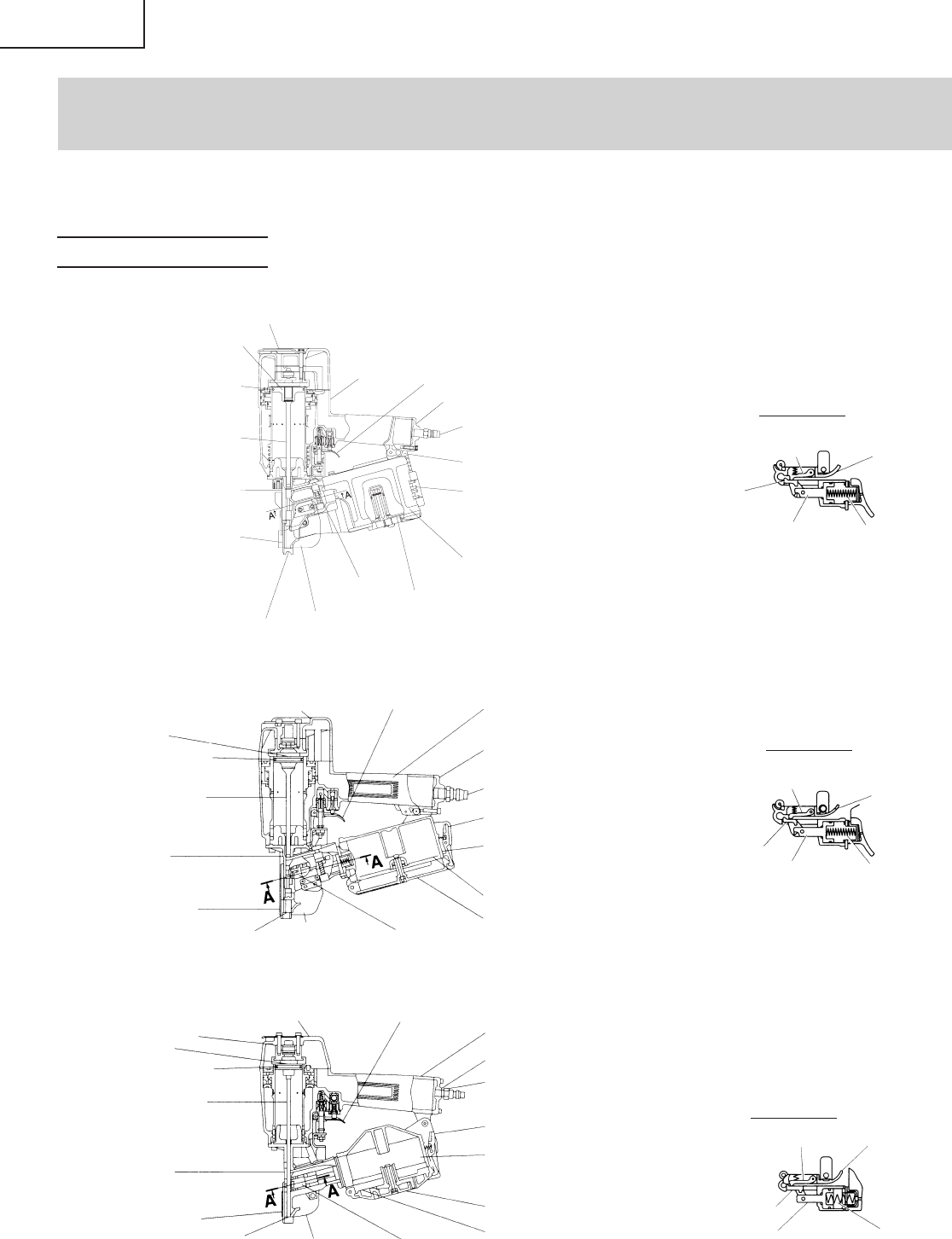 A
A
A
A
A
A