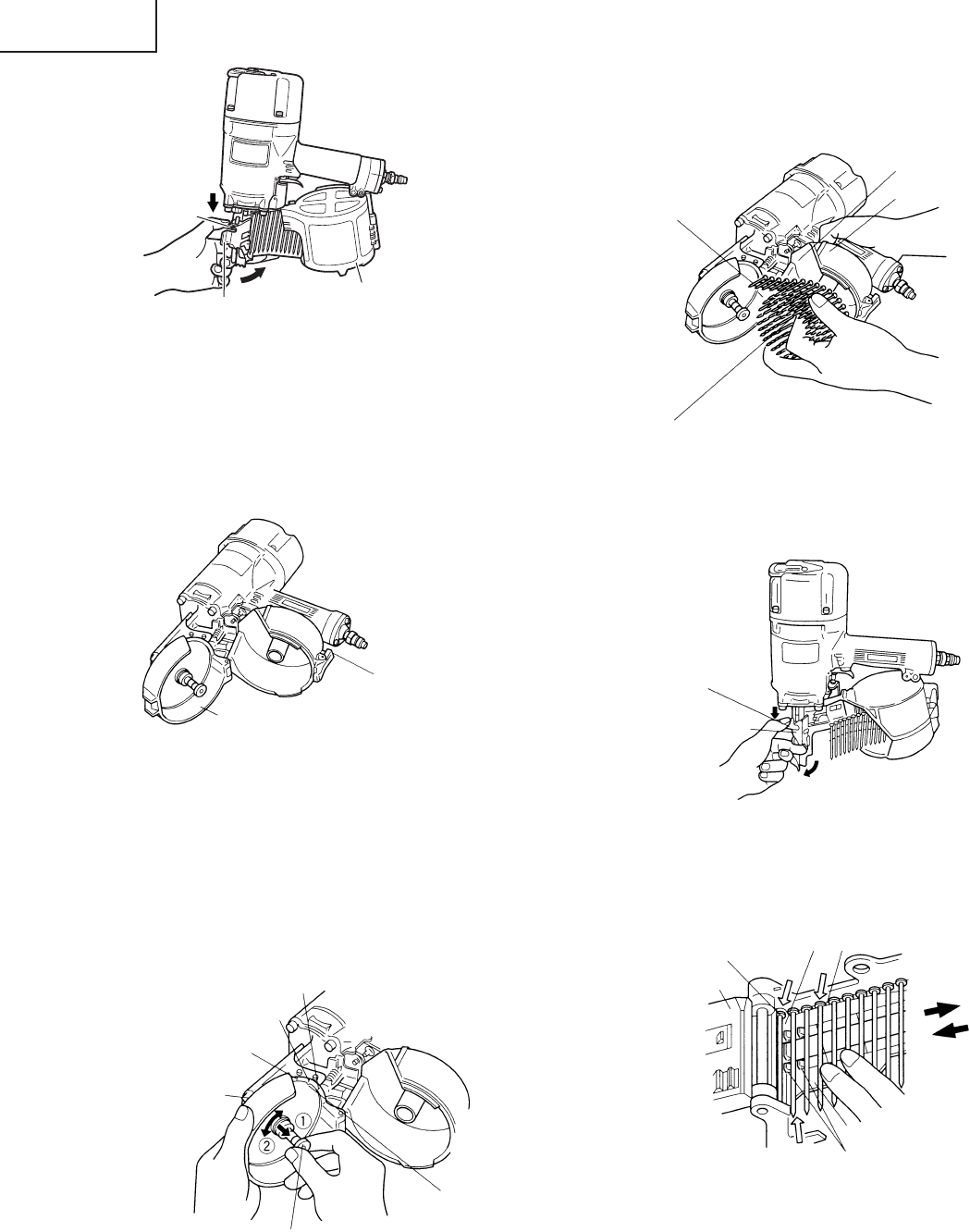 ①
②