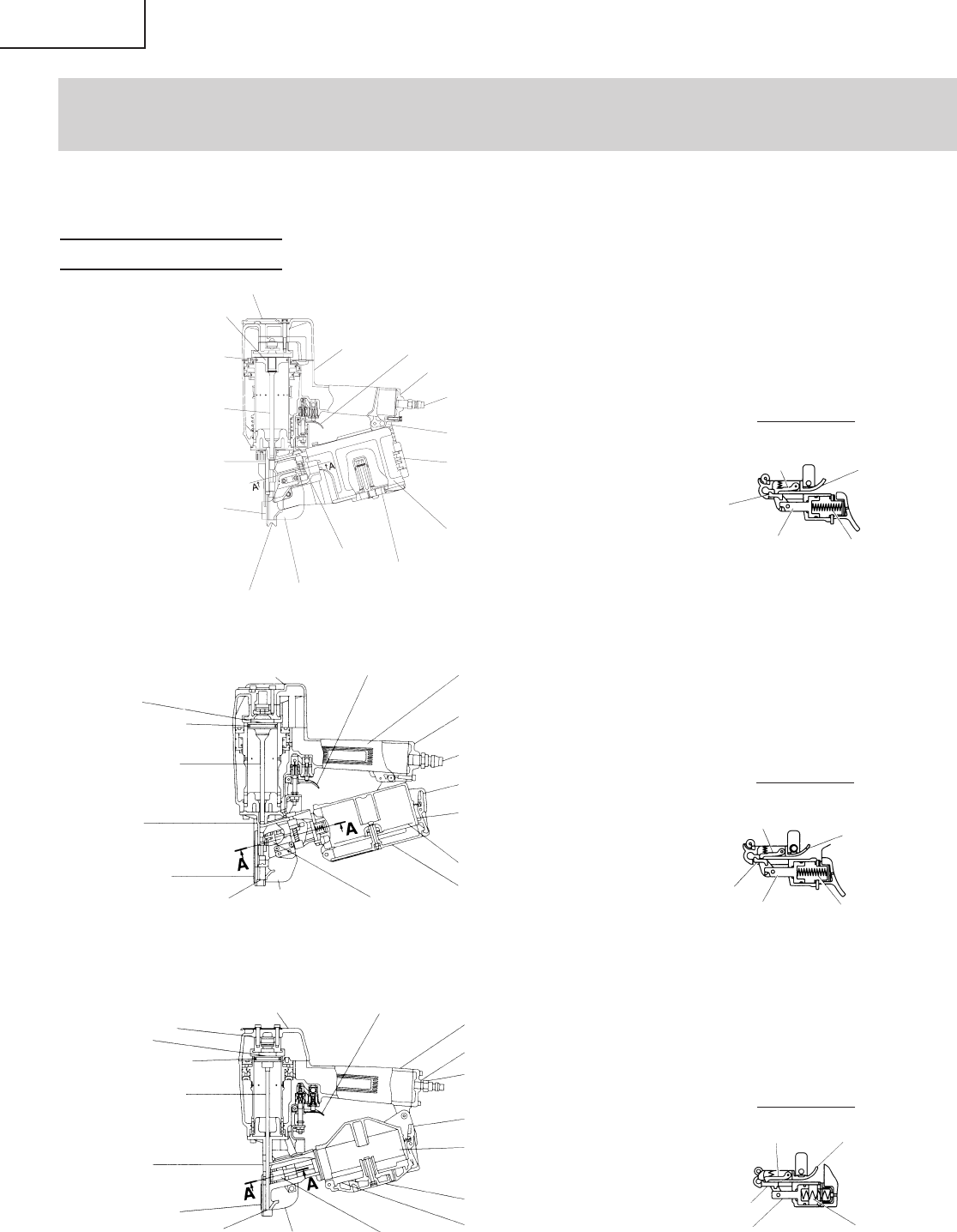 A
A
A
A
A
A