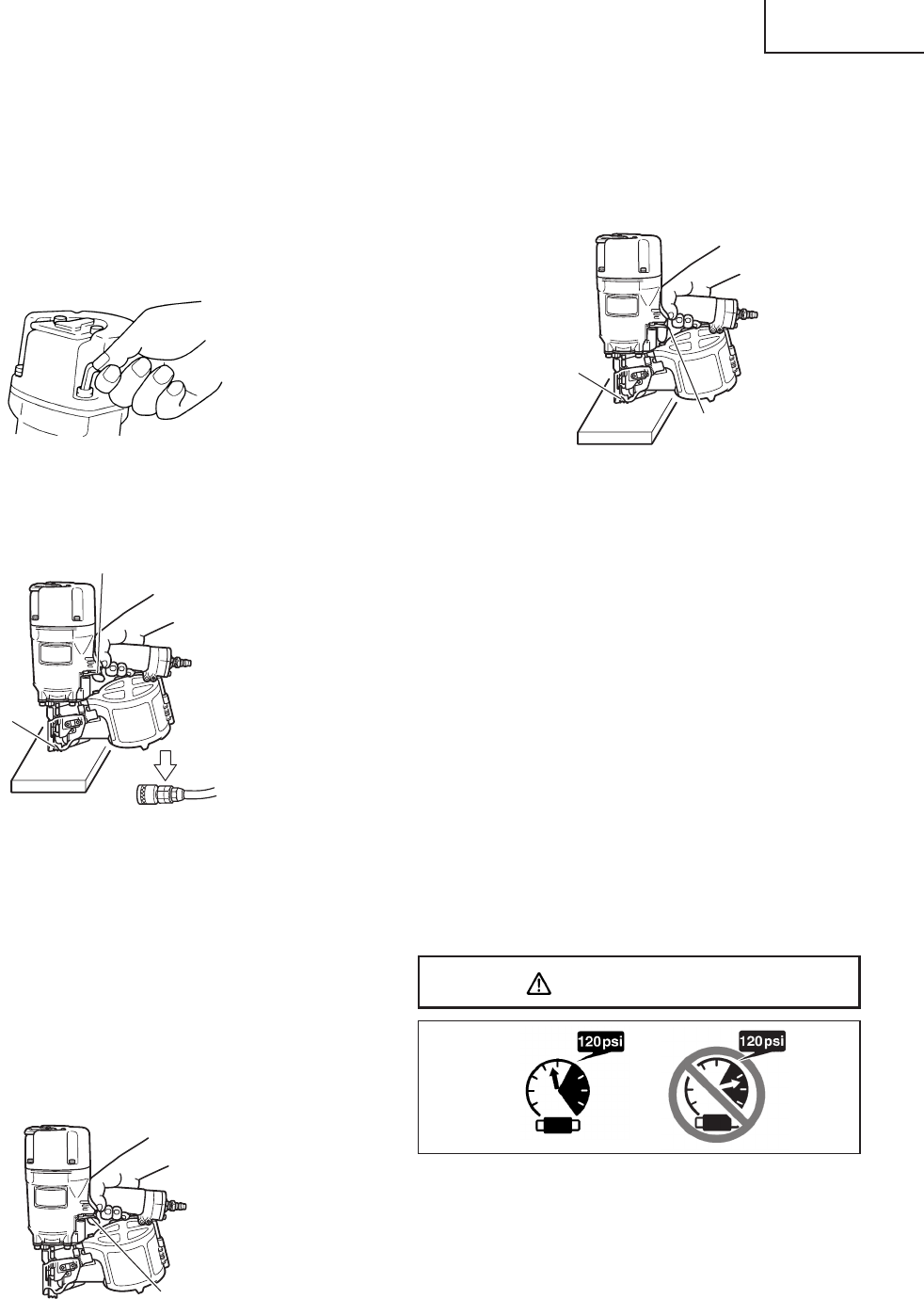 120psi

120psi