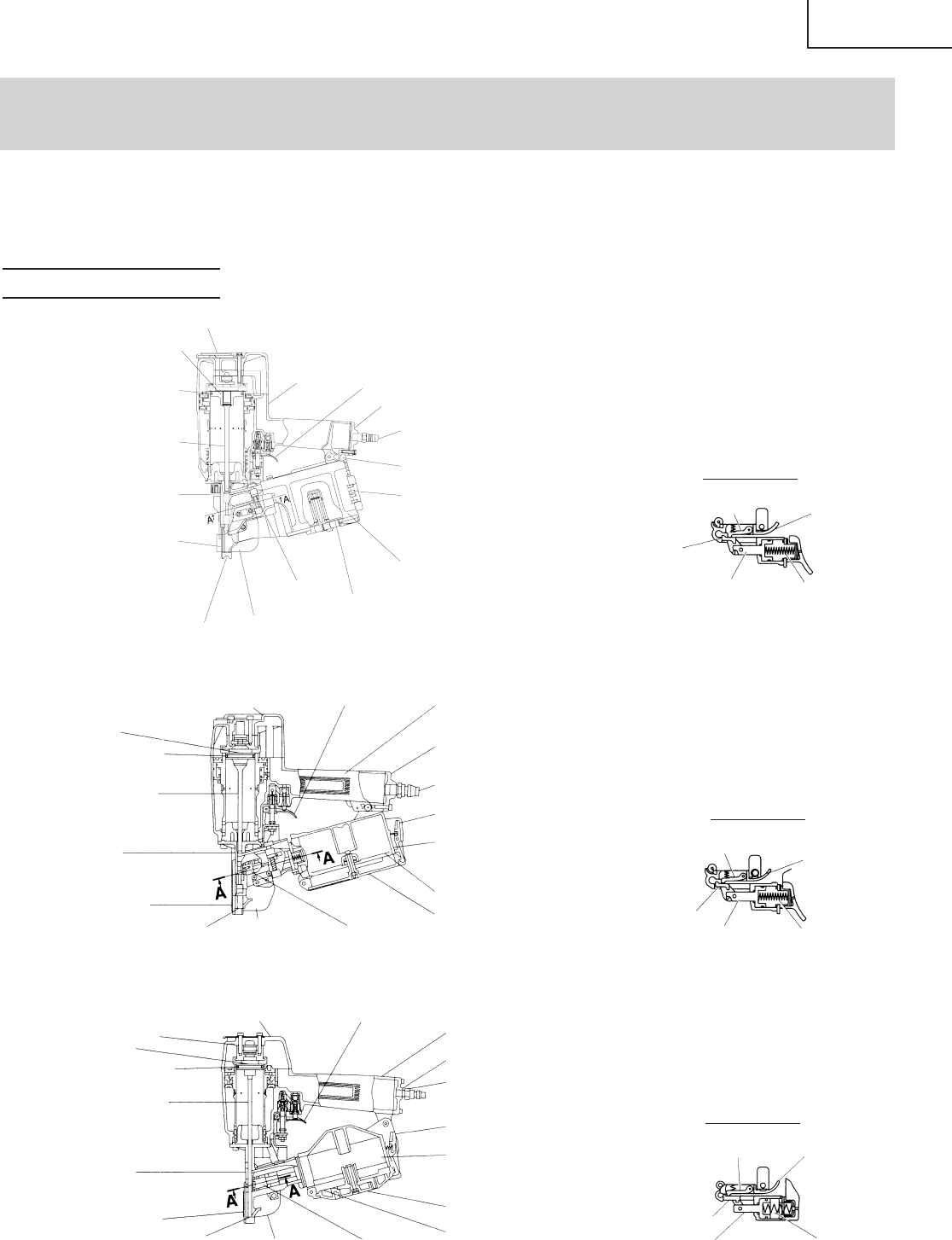 A

A

A

A

A

A