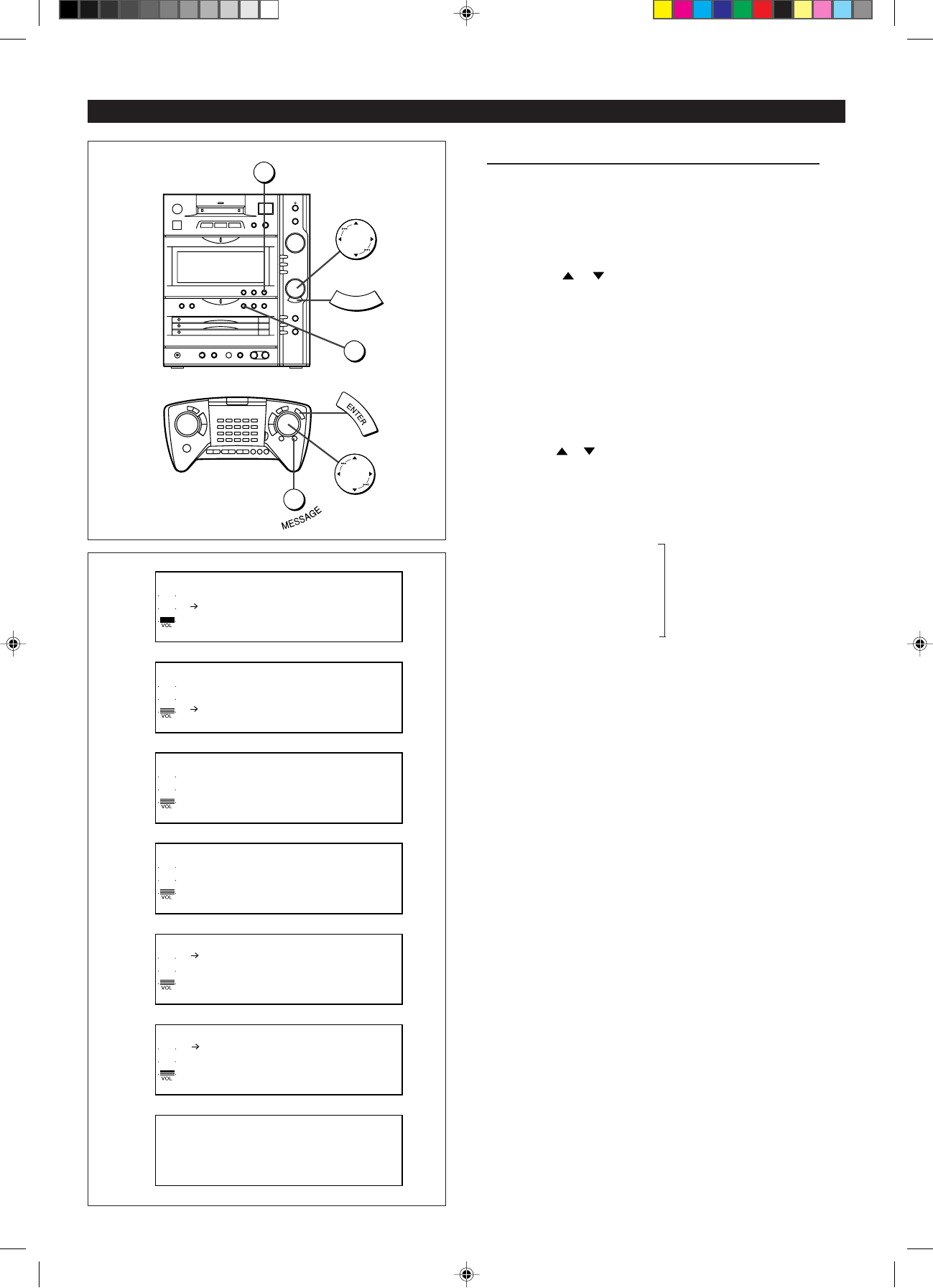 ENTER

MESSAGE

VOL

VOL

VOL

VOL

VOL

VOL