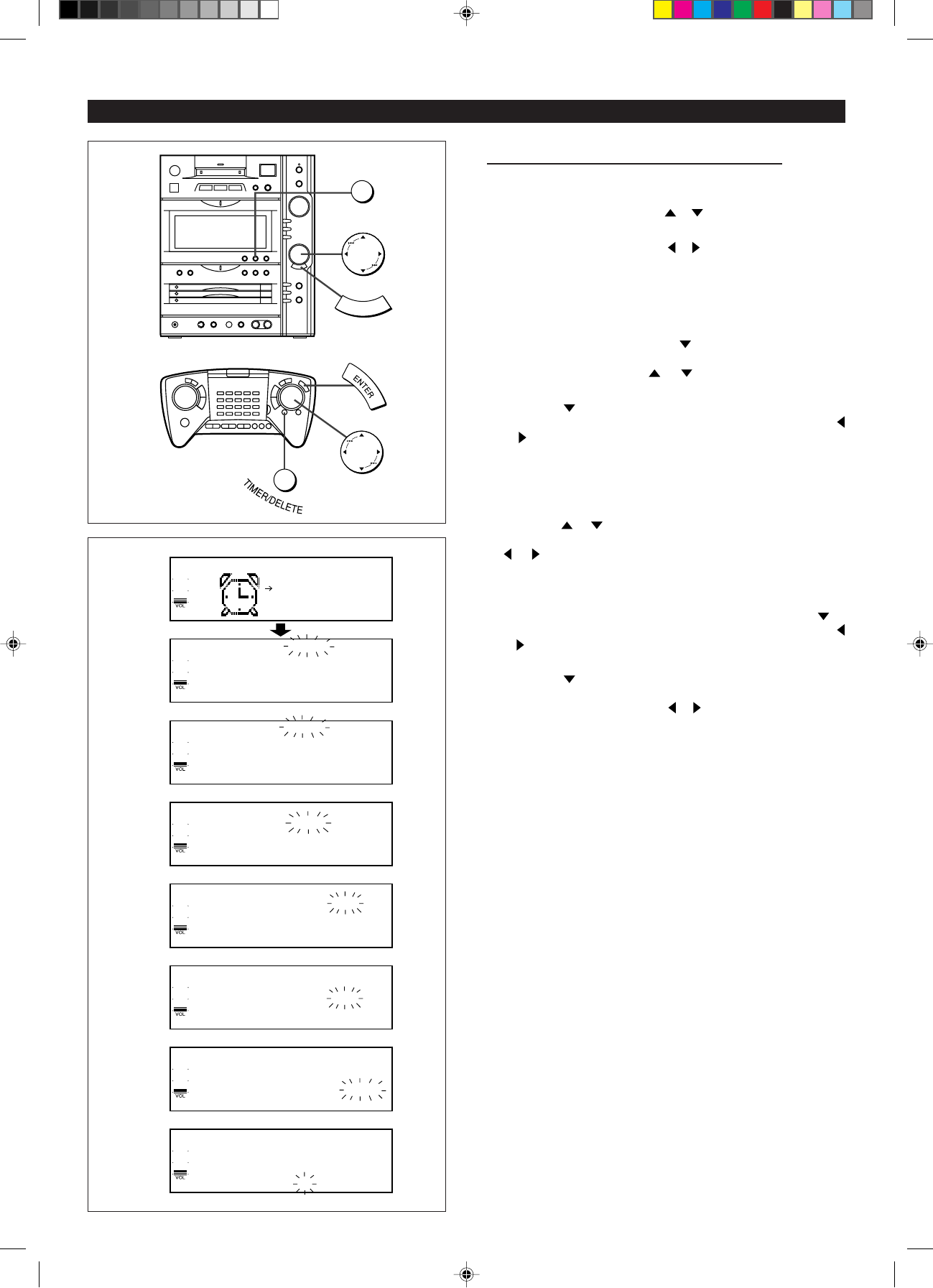 ENTER

TIMER/DELETE

VOL

VOL

VOL

VOL

VOL

VOL

VOL

VOL