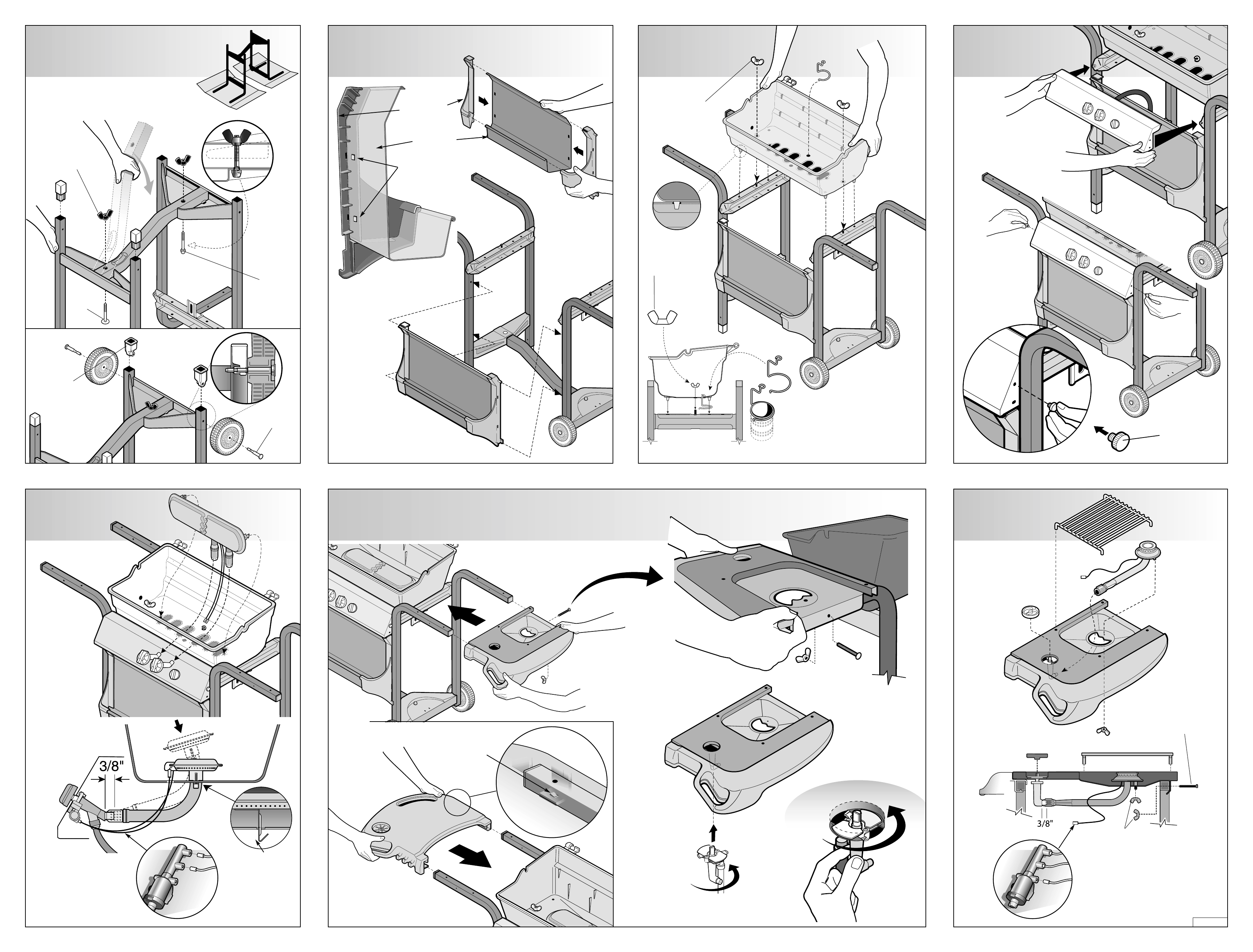 3/8"

3/8"