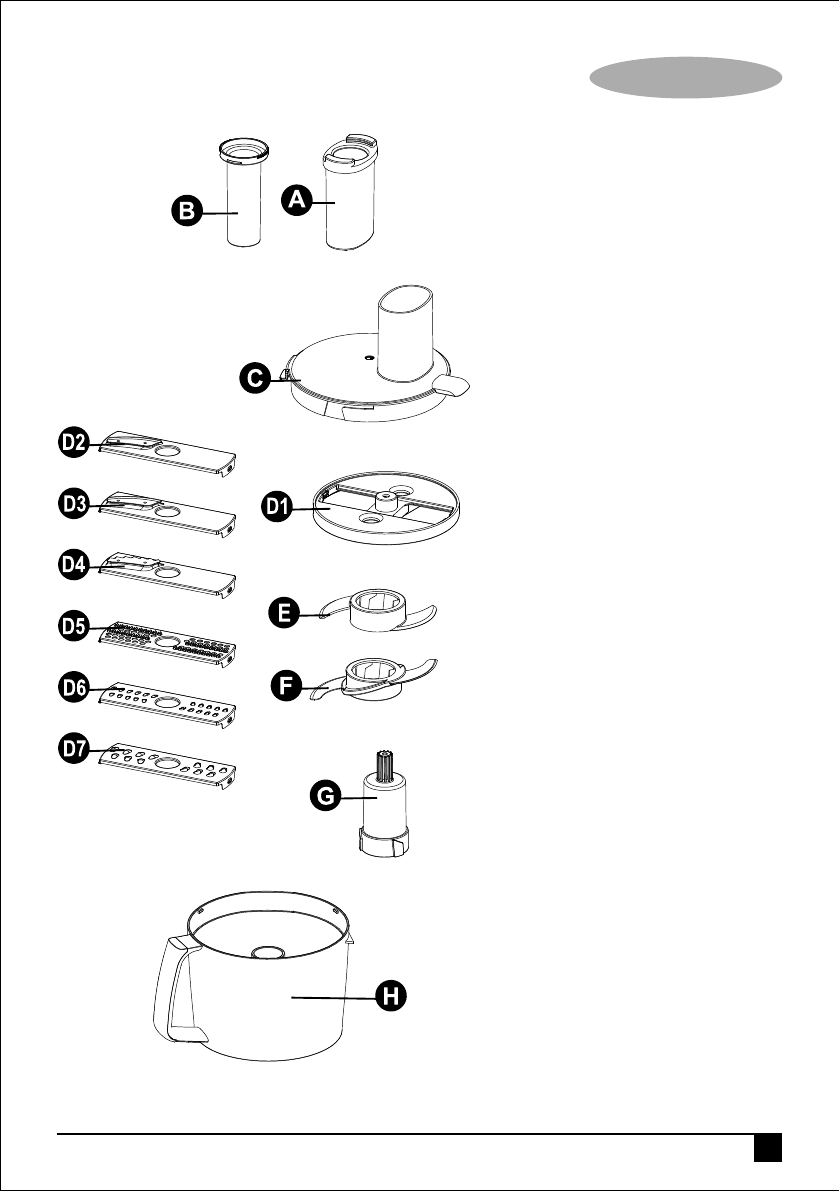 B
A
C
D2
D3
D4
D5
D6
D7
D1
E
F
G
H