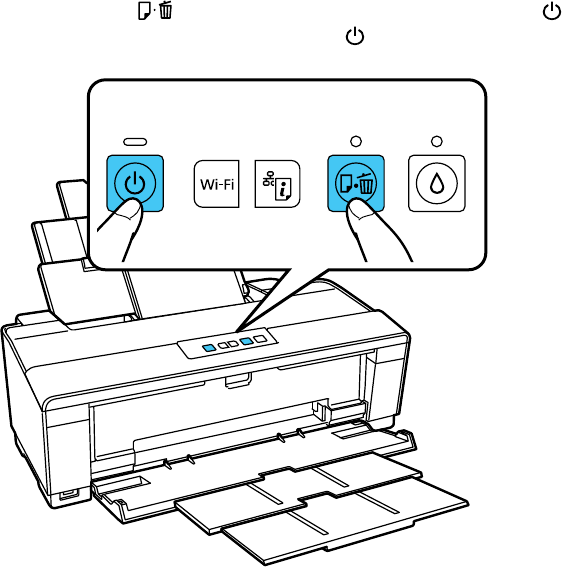 Wi-Fi