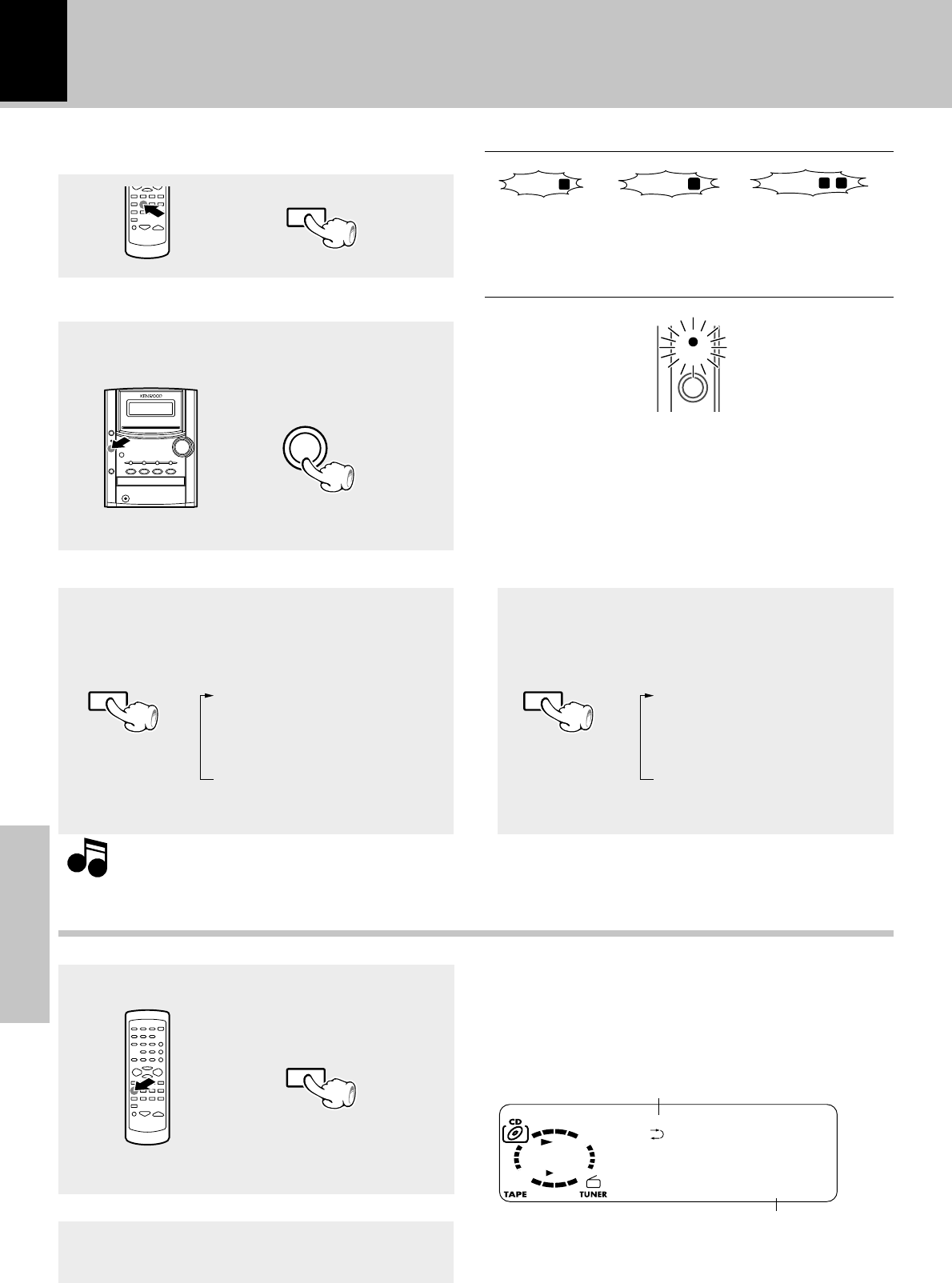 KENWOOD

CD

TAPE

TUNER