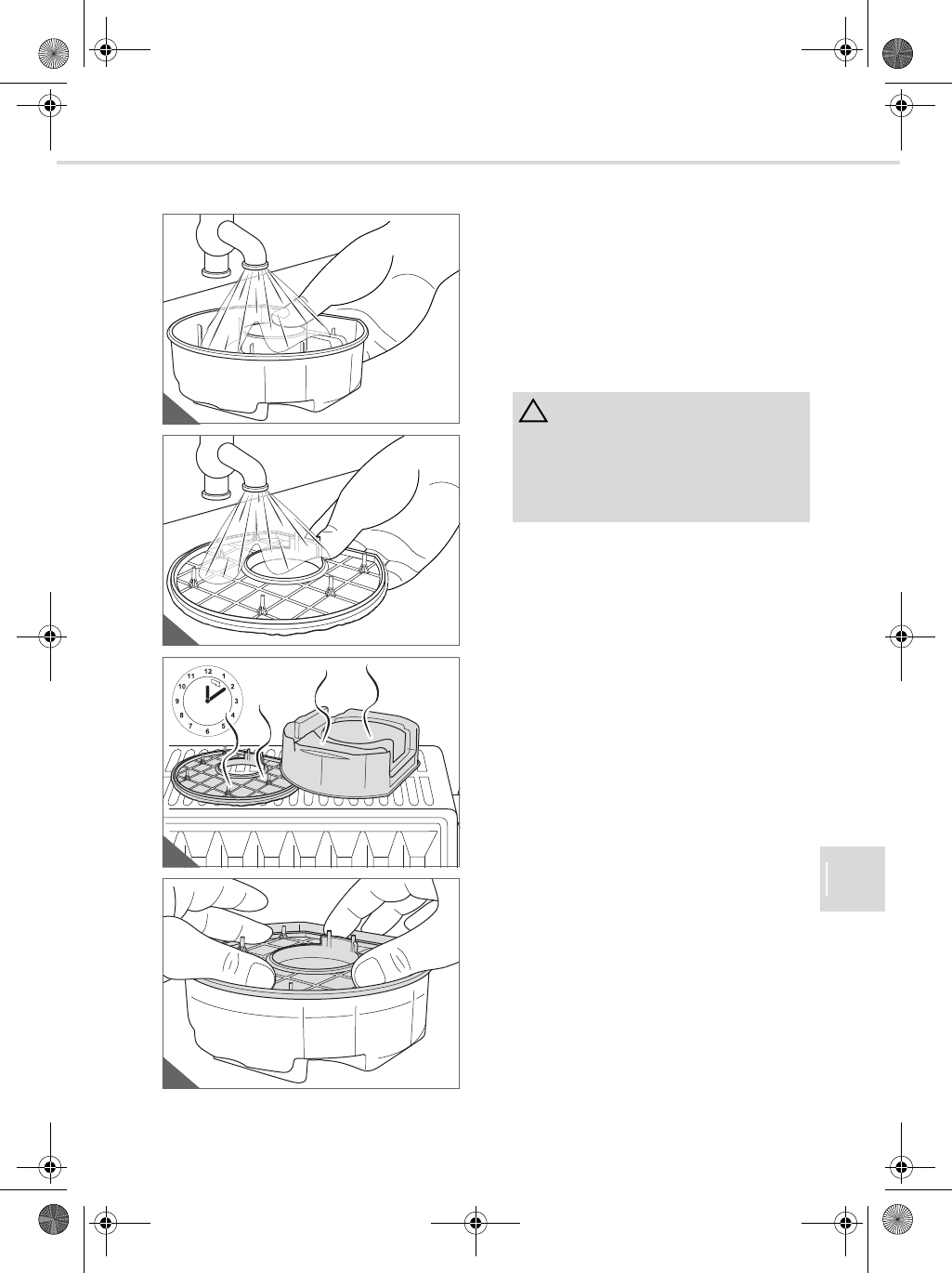 12 1 2 3 4 5 6 7 8 9 10 11