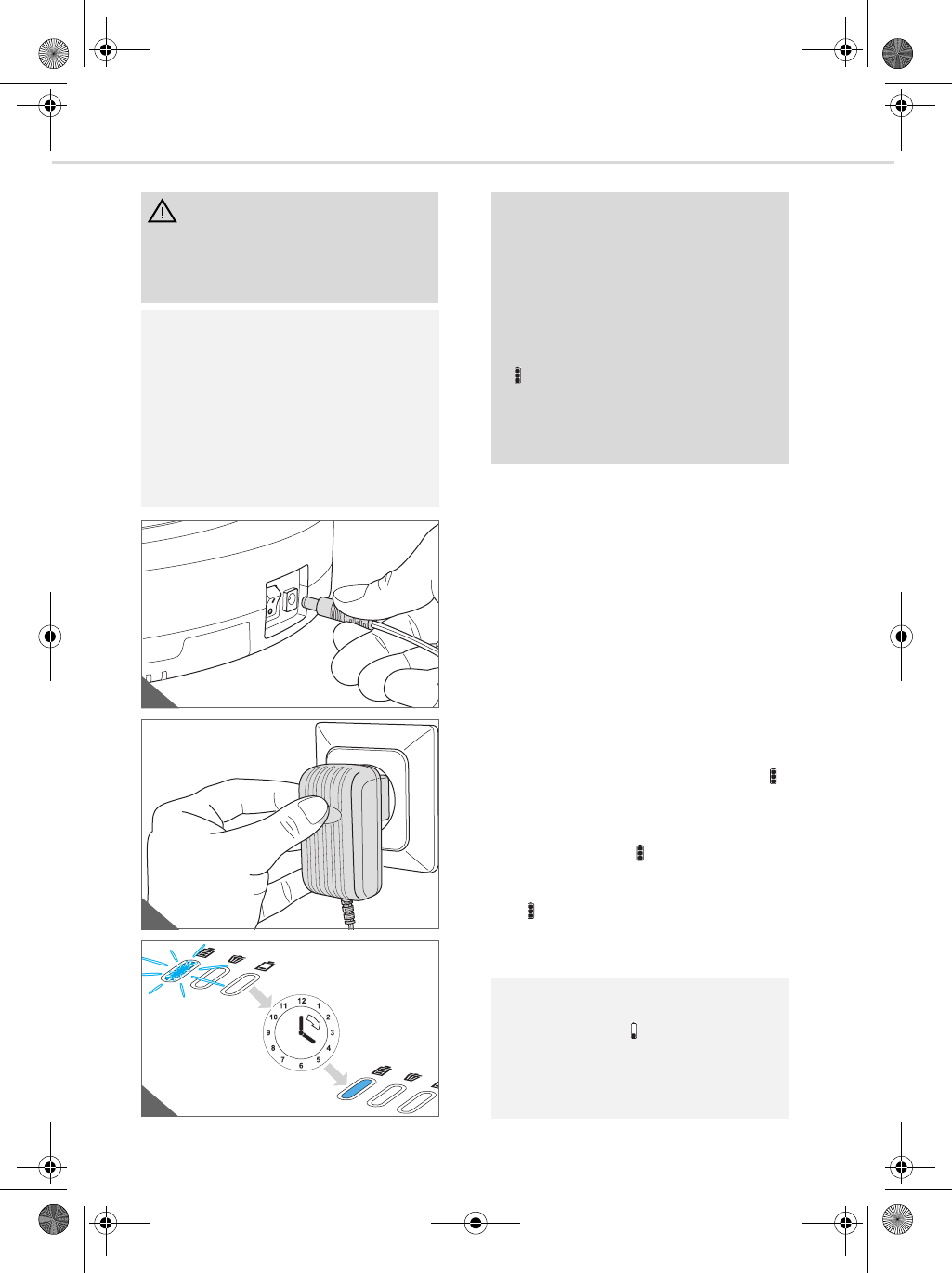 12
11 1
10 2
9 3
8 4
7 5
6