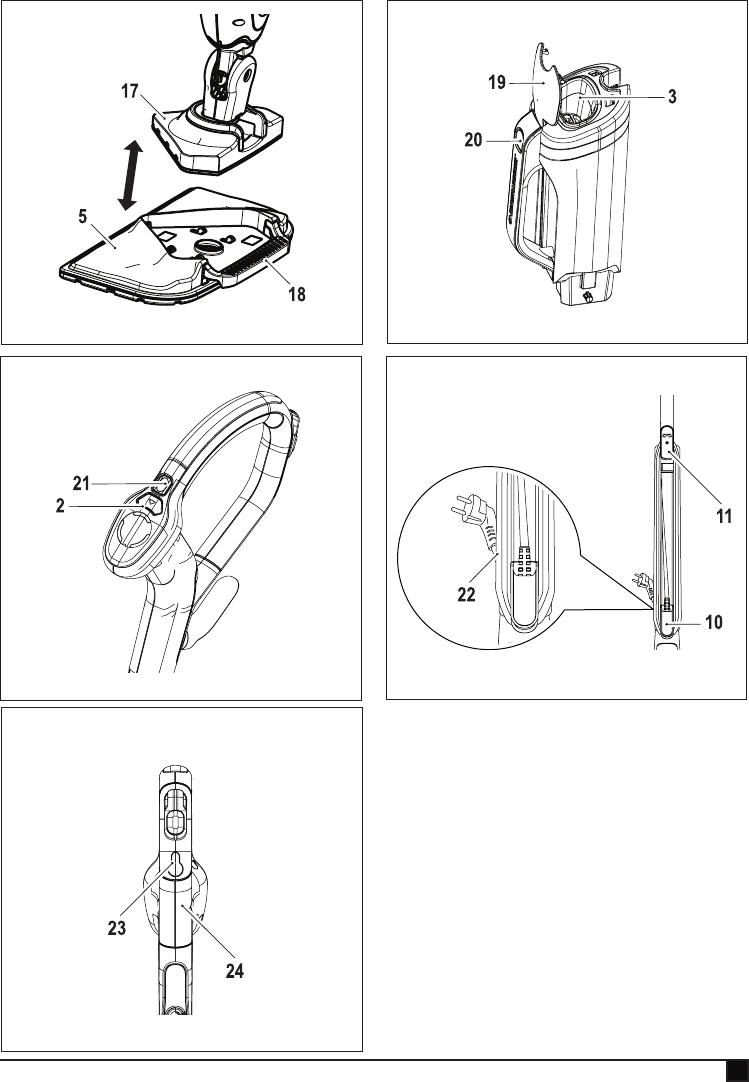 17
5
18
19
3
20
21
2
11
22
10
23
24