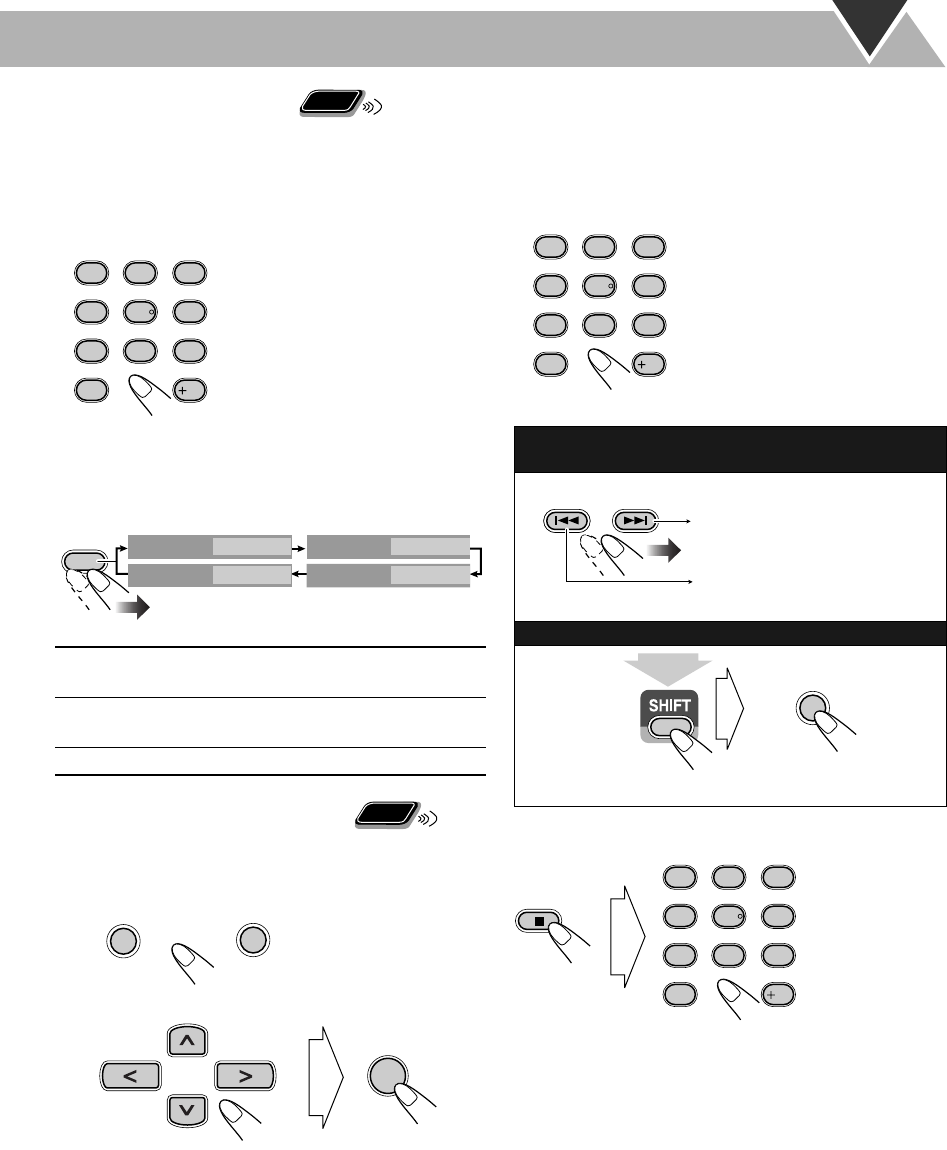 SHIFT