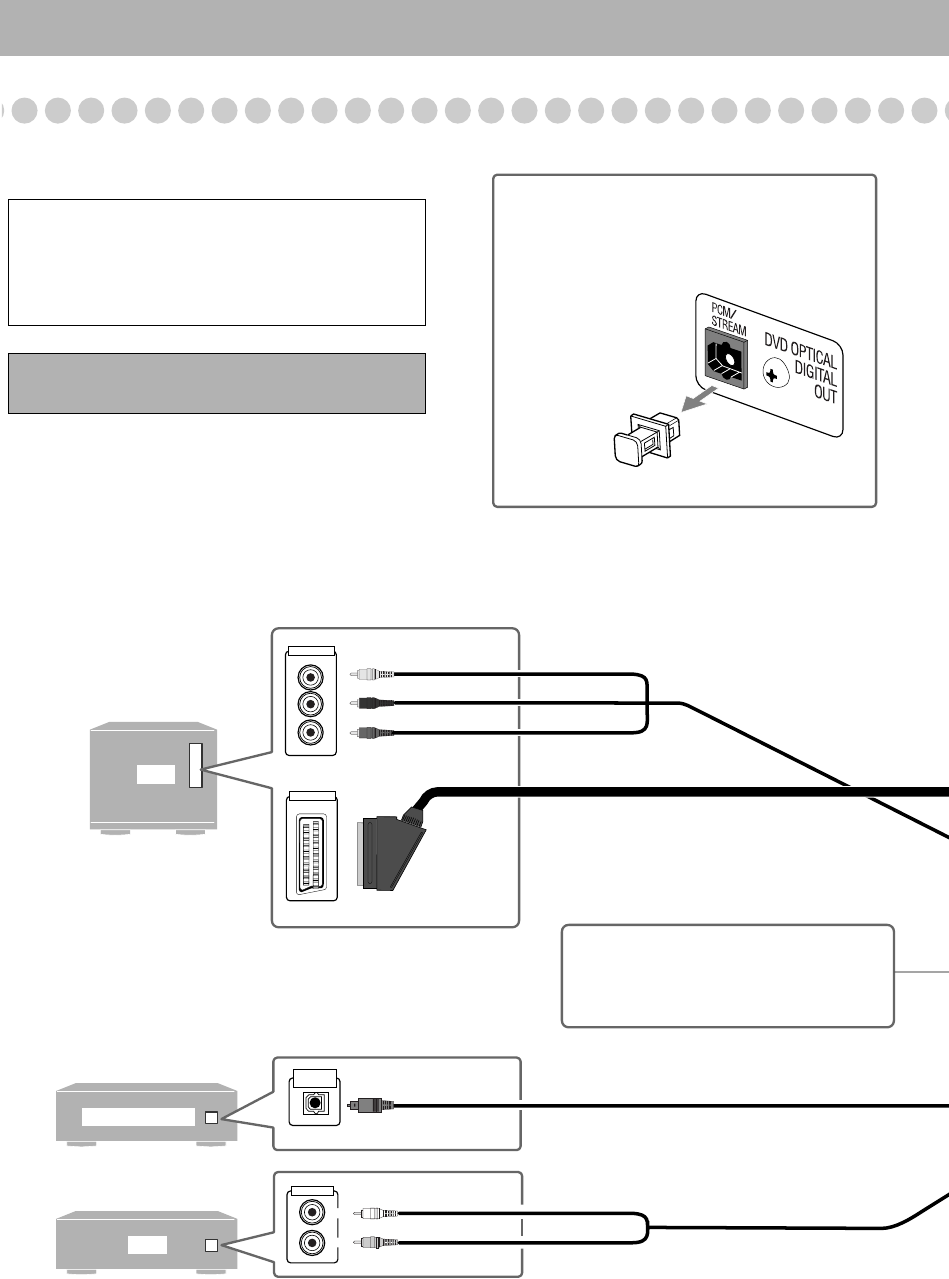 PCM/
STREAM

DVD OPTICAL
DIGITAL
OUT