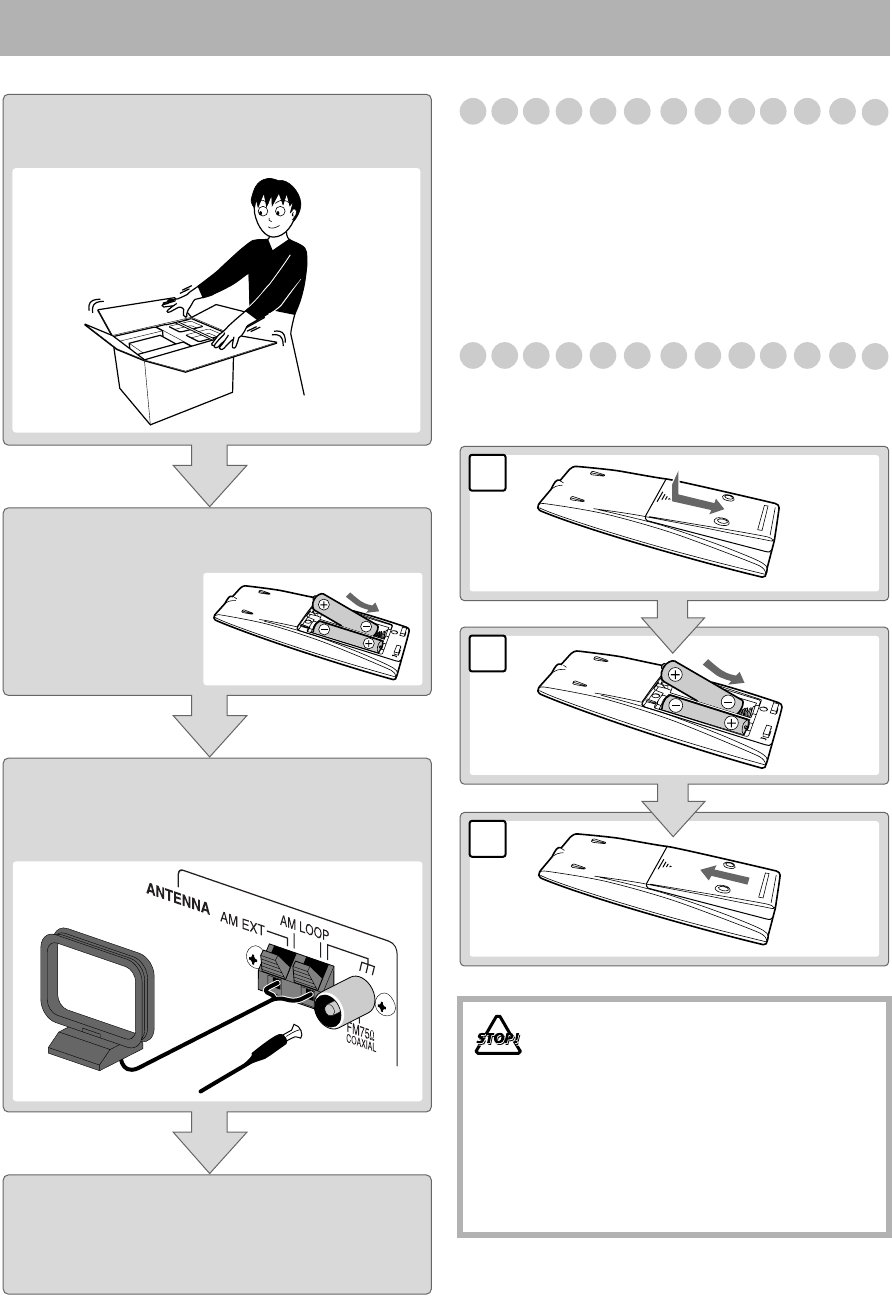 ANTENNA
AM EXT
AM LOOP
FM75Ω
COAXIAL

STOP!