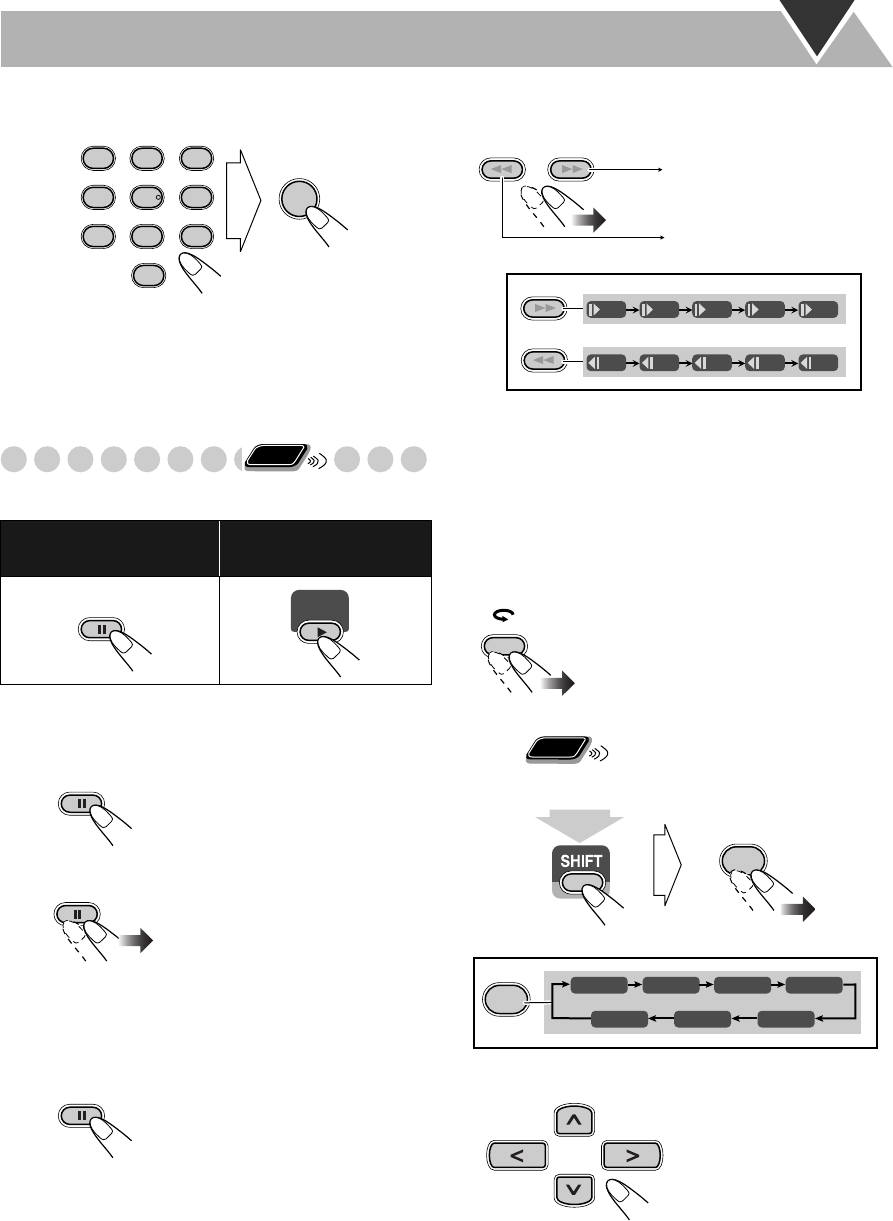 SHIFT