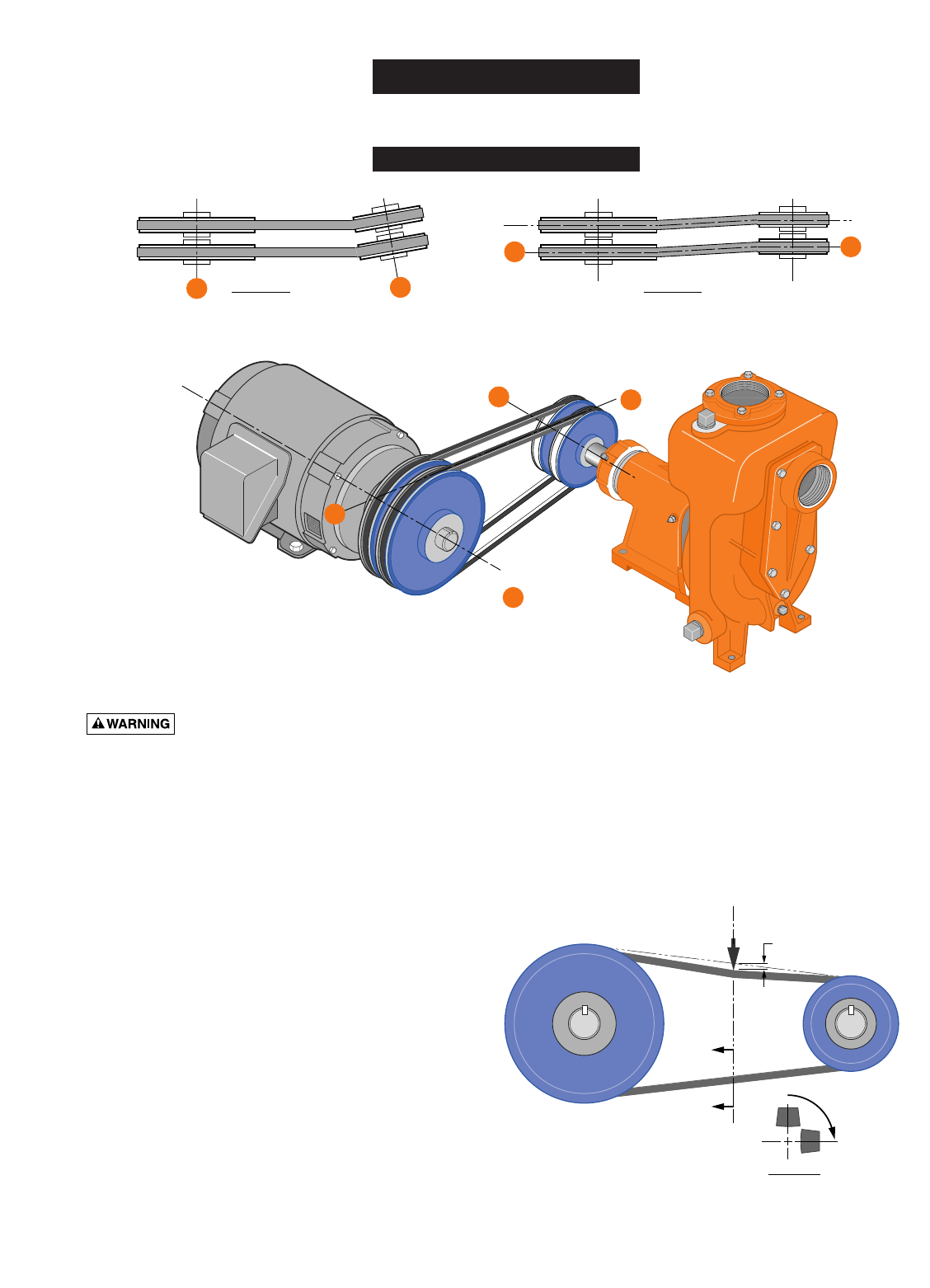 WARNING