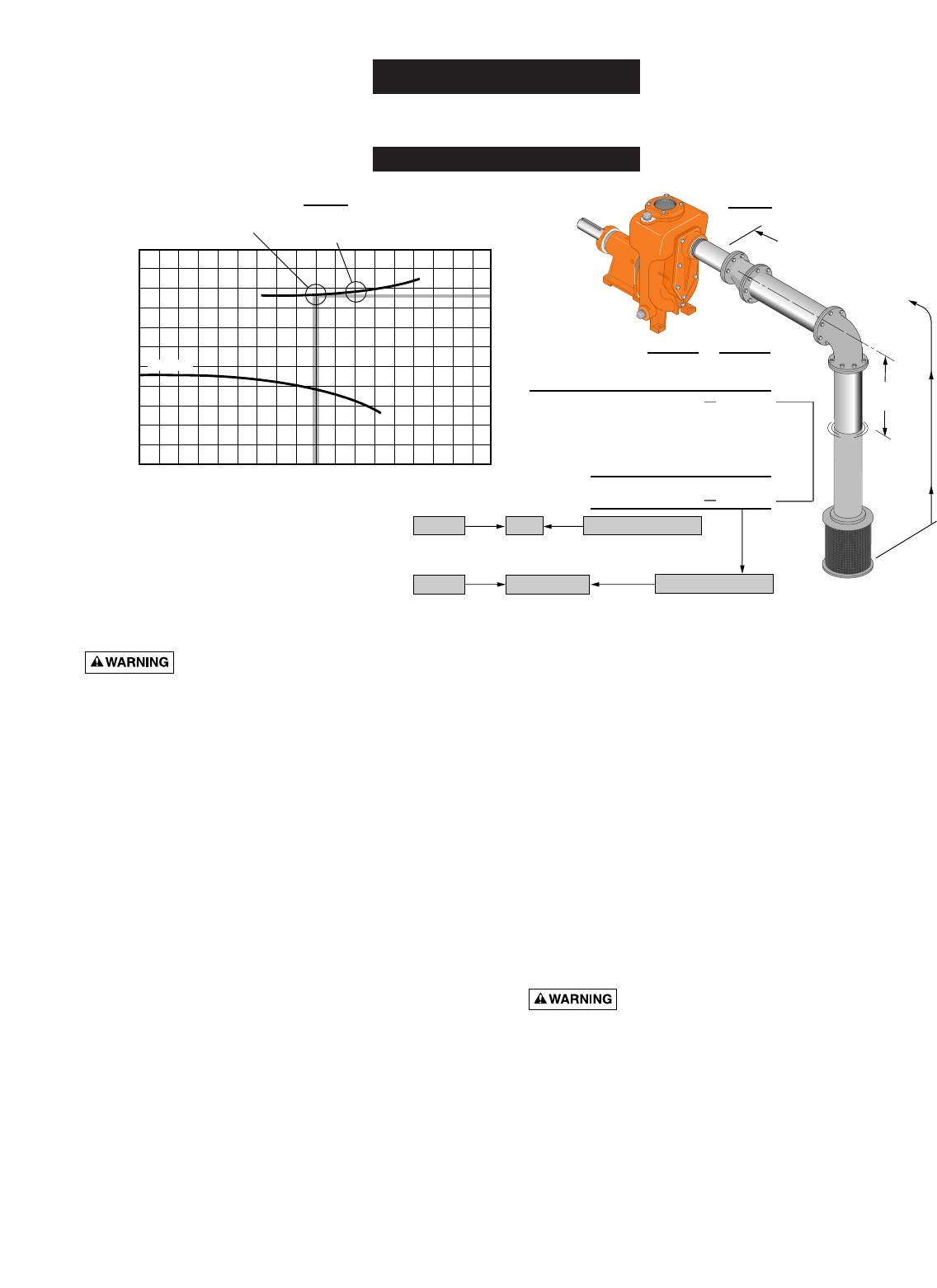 WARNING

WARNING