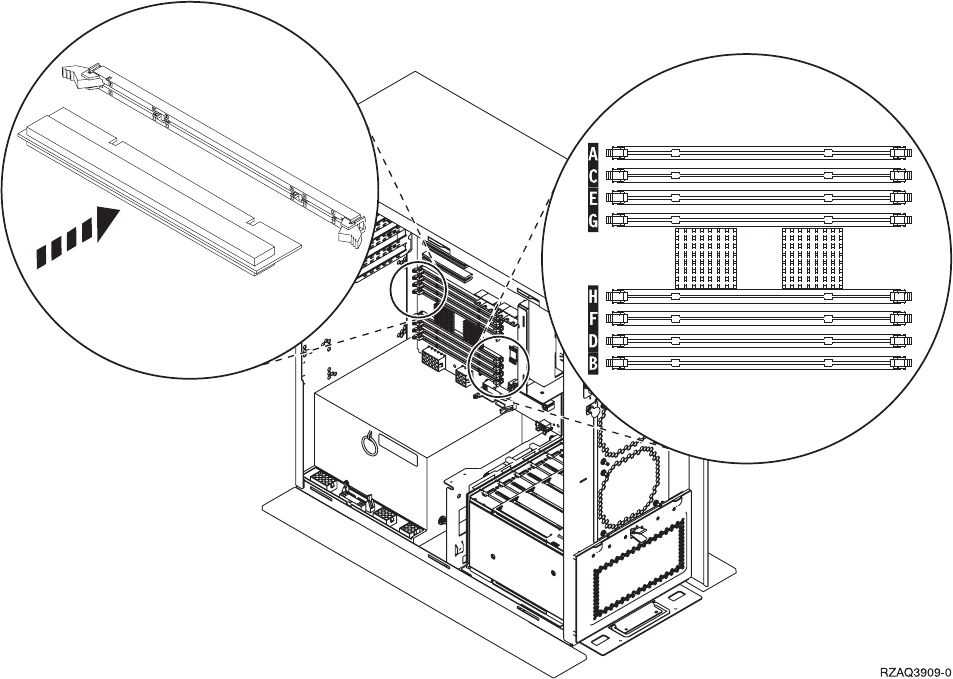 A
C
E
G
H
F
D
B
RZAQ3909-0