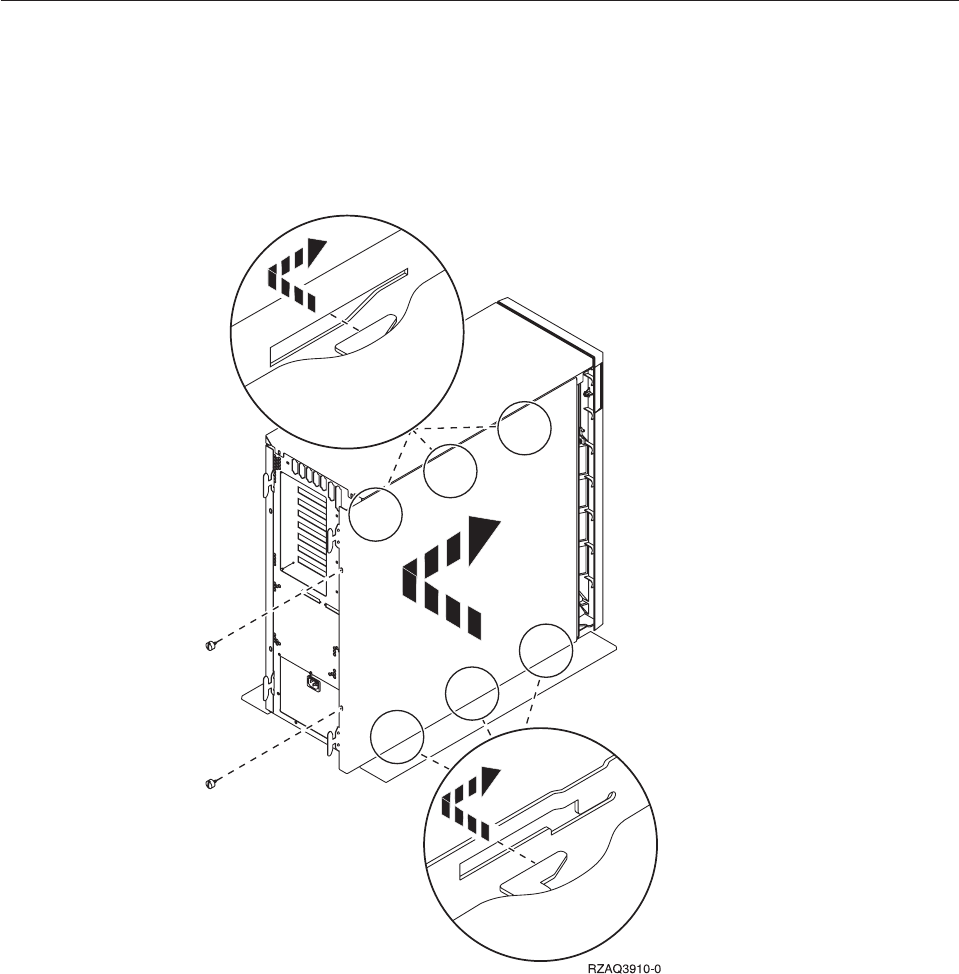 RZAQ3910-0