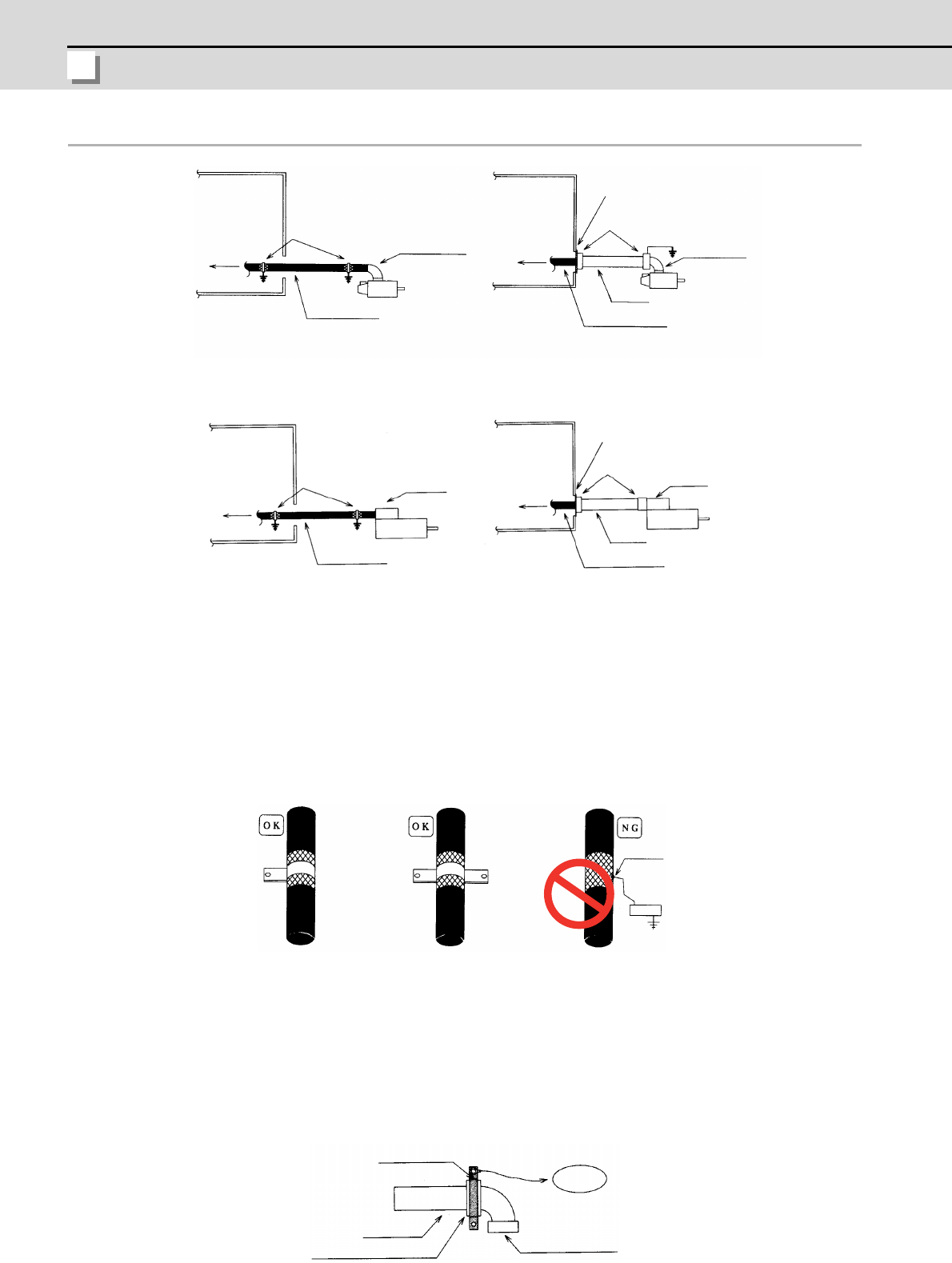 OK

OK

NG