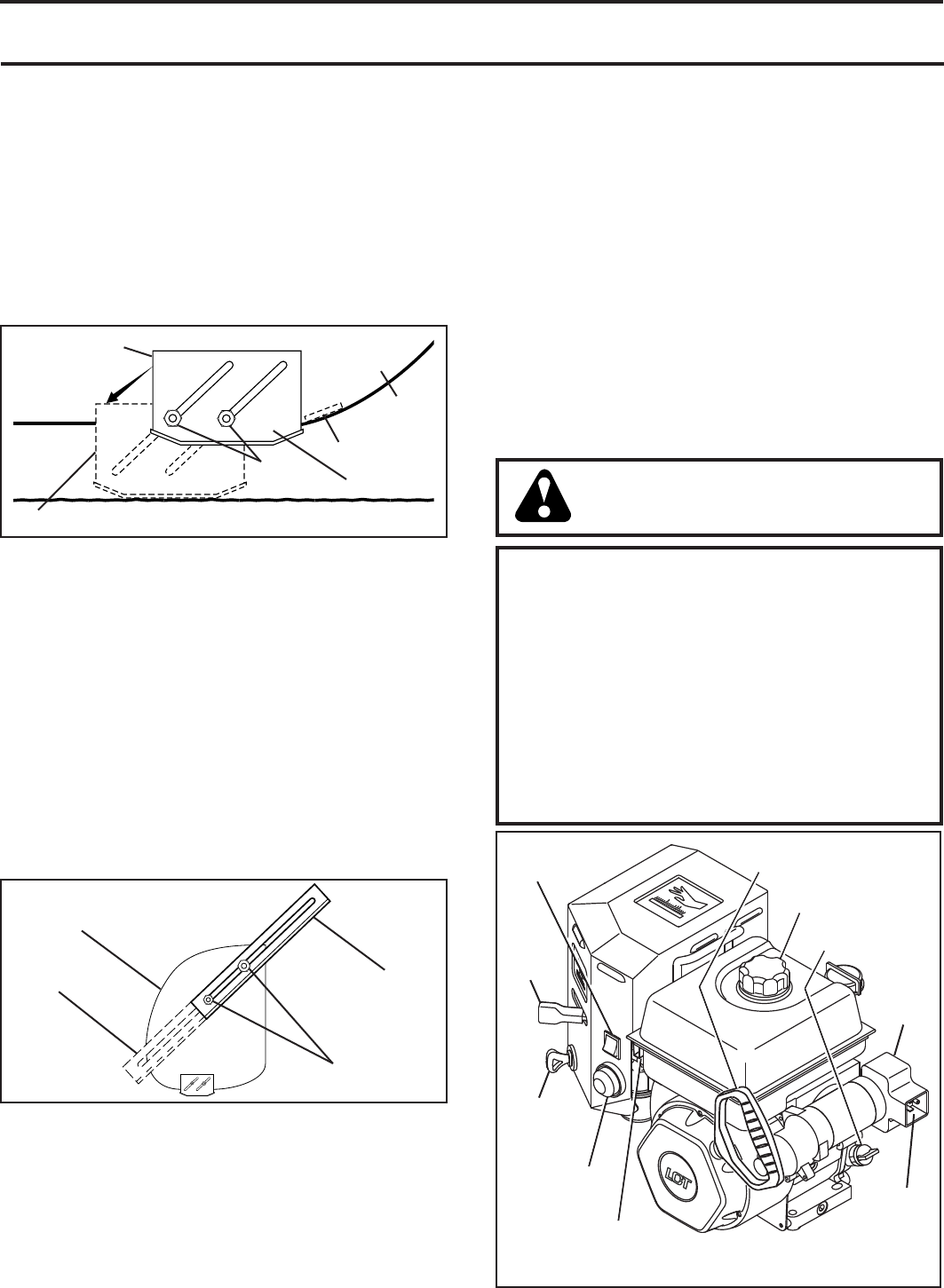 LCT