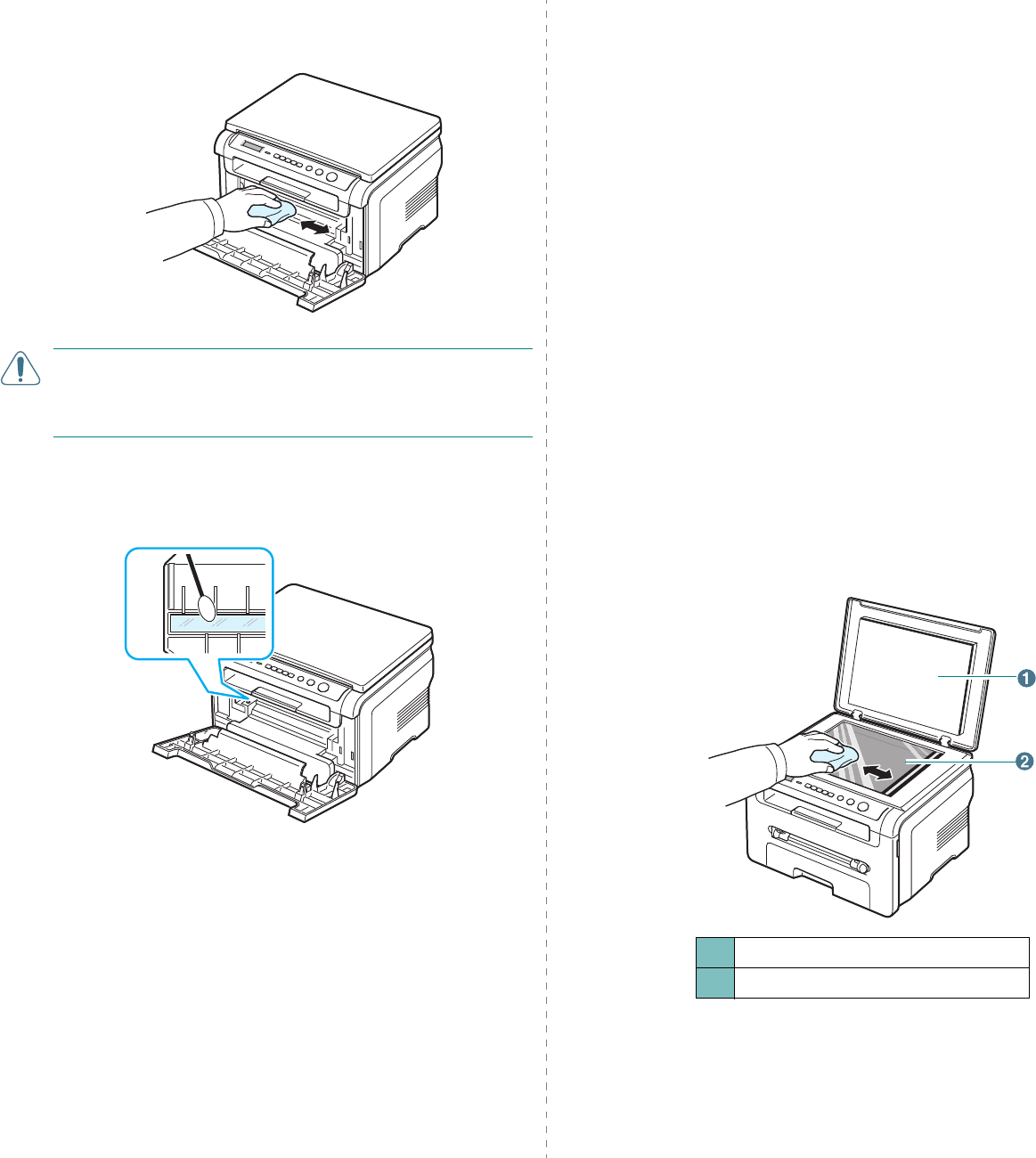 1

2