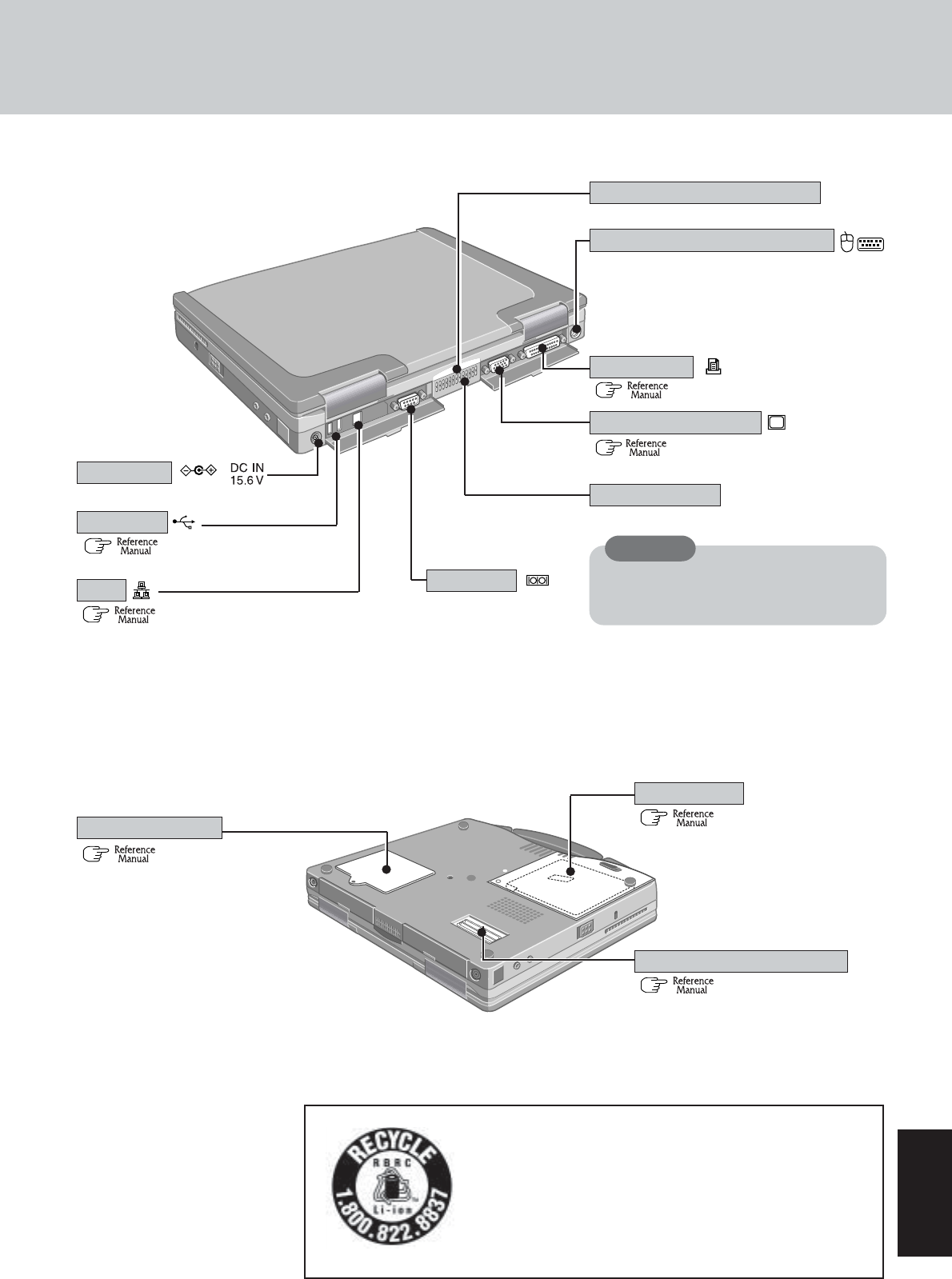 Reference Manual

Reference Manual

DC IN 15.6 V

Reference Manual

Reference Manual

Reference Manual

Reference Manual

Reference Manual

RECYCLE
RBRC
Li-ion
1.800.822.8837