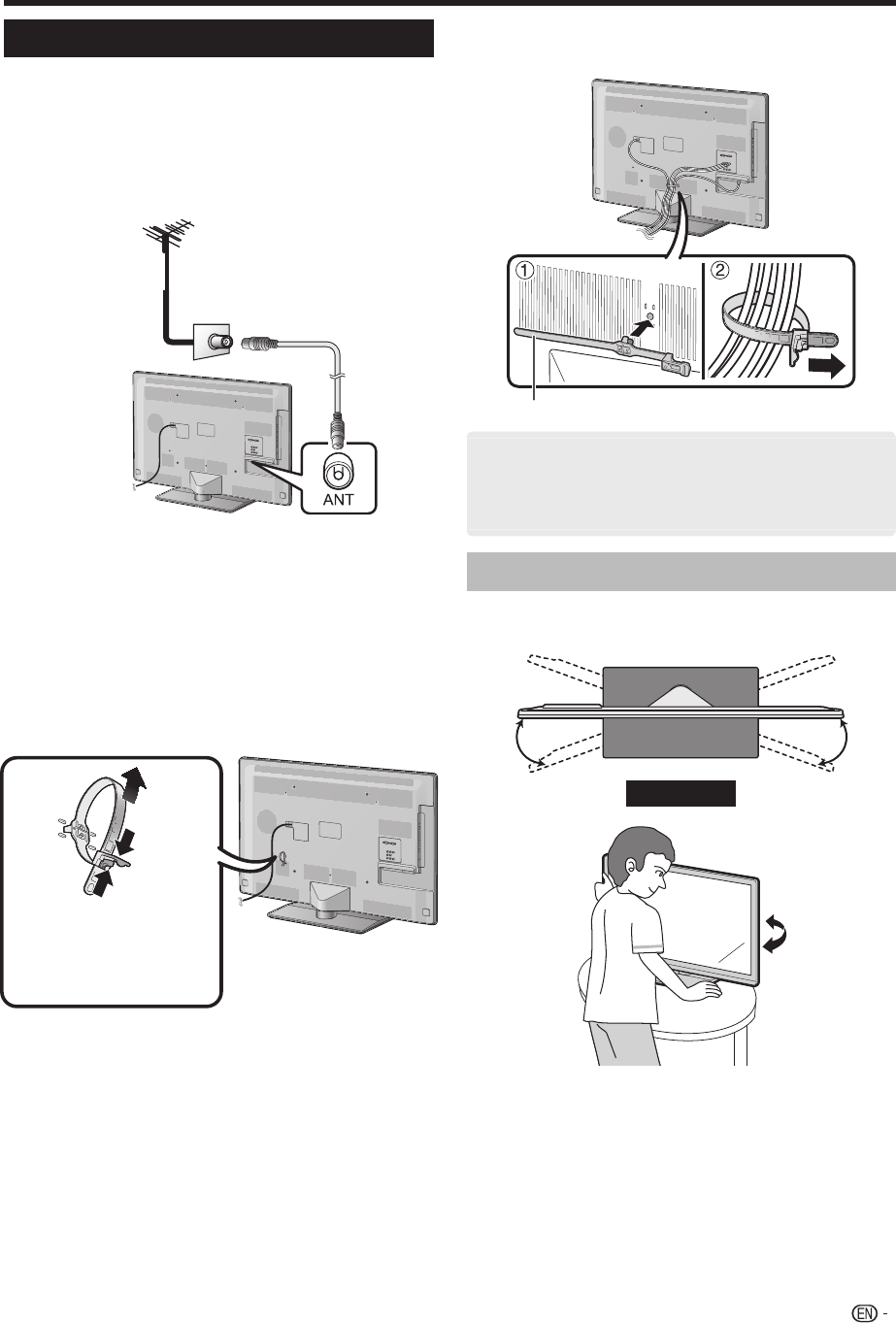 ①

②

ANT

EN -